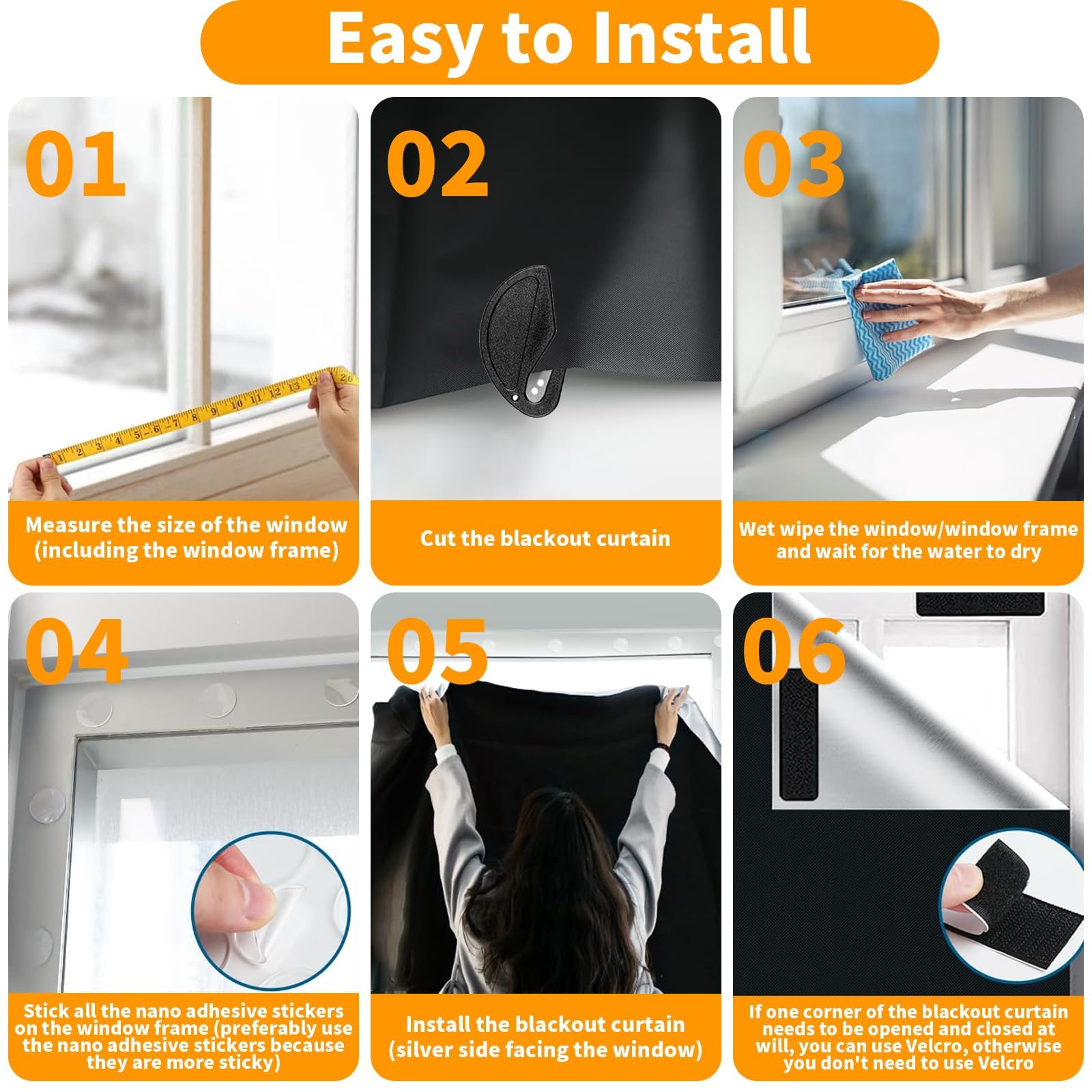 Easy to Install

01

Measure the size of the window (including the window frame)

02

Cut the blackout curtain

03

Wet wipe the window/window frame and wait for the water to dry

04

Stick all the nano adhesive stickers on the window frame (preferably use the nano adhesive stickers because they are more sticky)

05

Install the blackout curtain (silver side facing the window)

06

If one corner of the blackout curtain needs to be opened and closed at will, you can use Velcro, otherwise you don't need to use Velcro