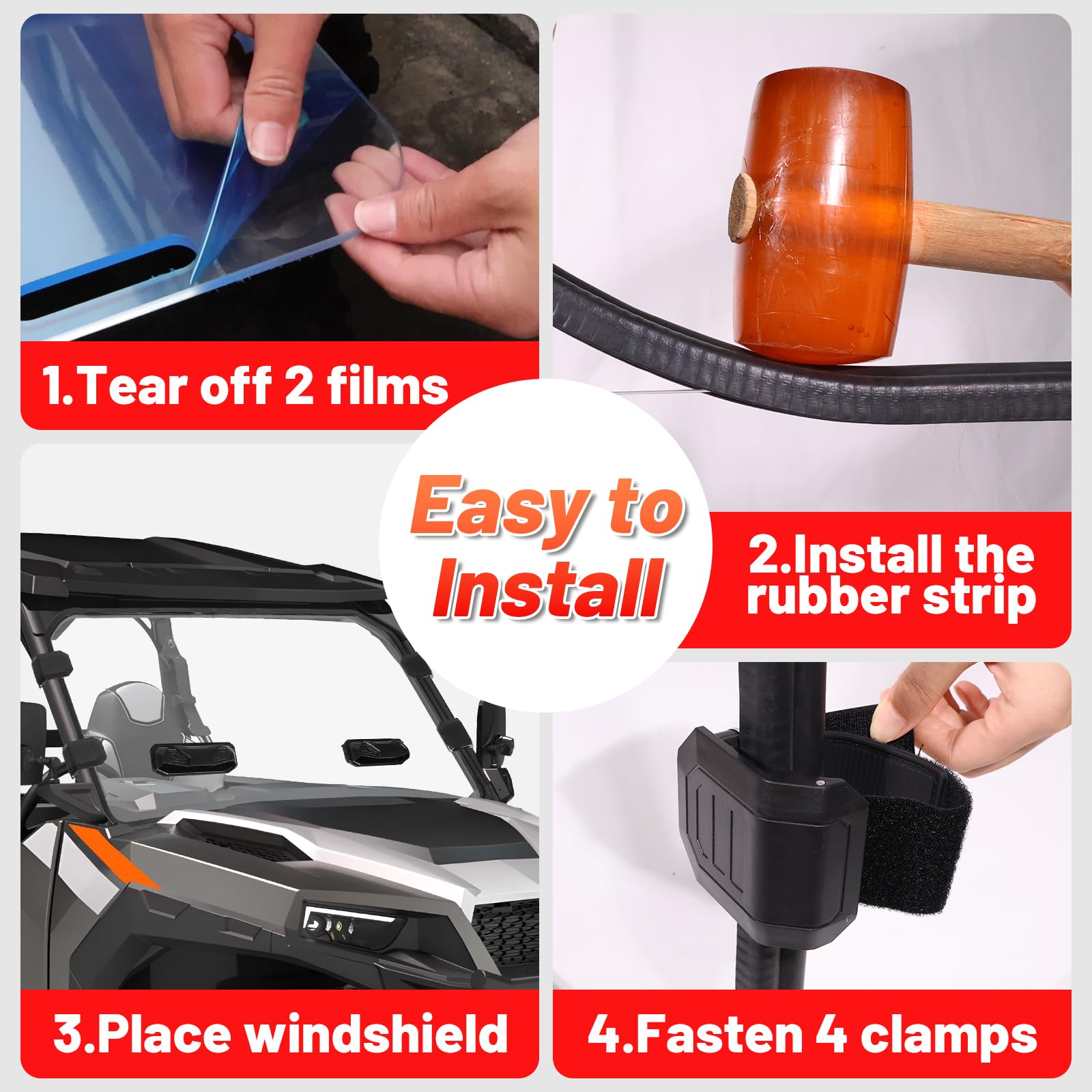 1.Tear off 2 films

Easy to Install

2.Install the rubber strip

3.Place windshield

4.Fasten 4 clamps