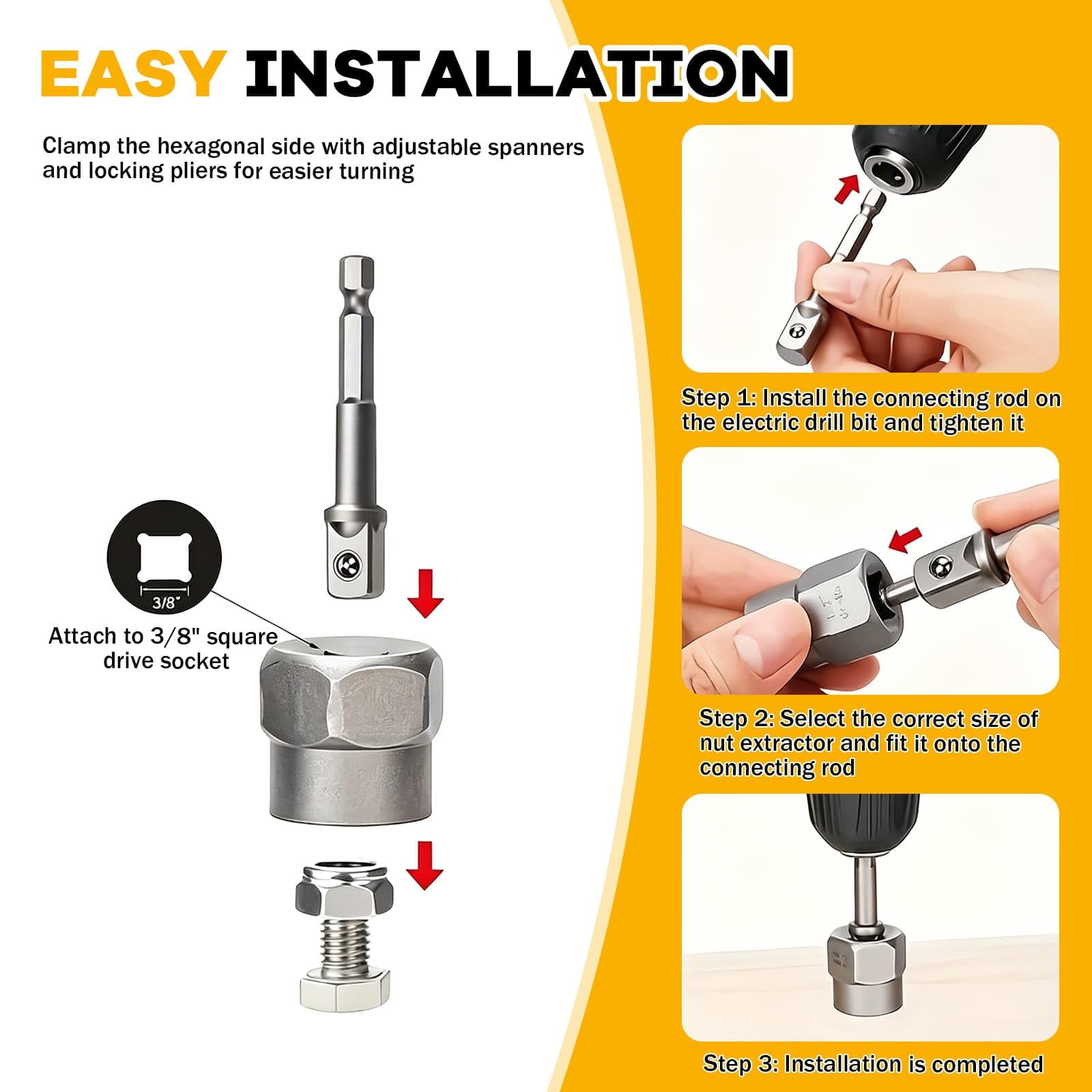 EASY INSTALLATION

Clamp the hexagonal side with adjustable spanners and locking pliers for easier turning

3/8"

Attach to 3/8" square drive socket

Step 1: Install the connecting rod on the electric drill bit and tighten it

Step 2: Select the correct size of nut extractor and fit it onto the connecting rod

Step 3: Installation is completed