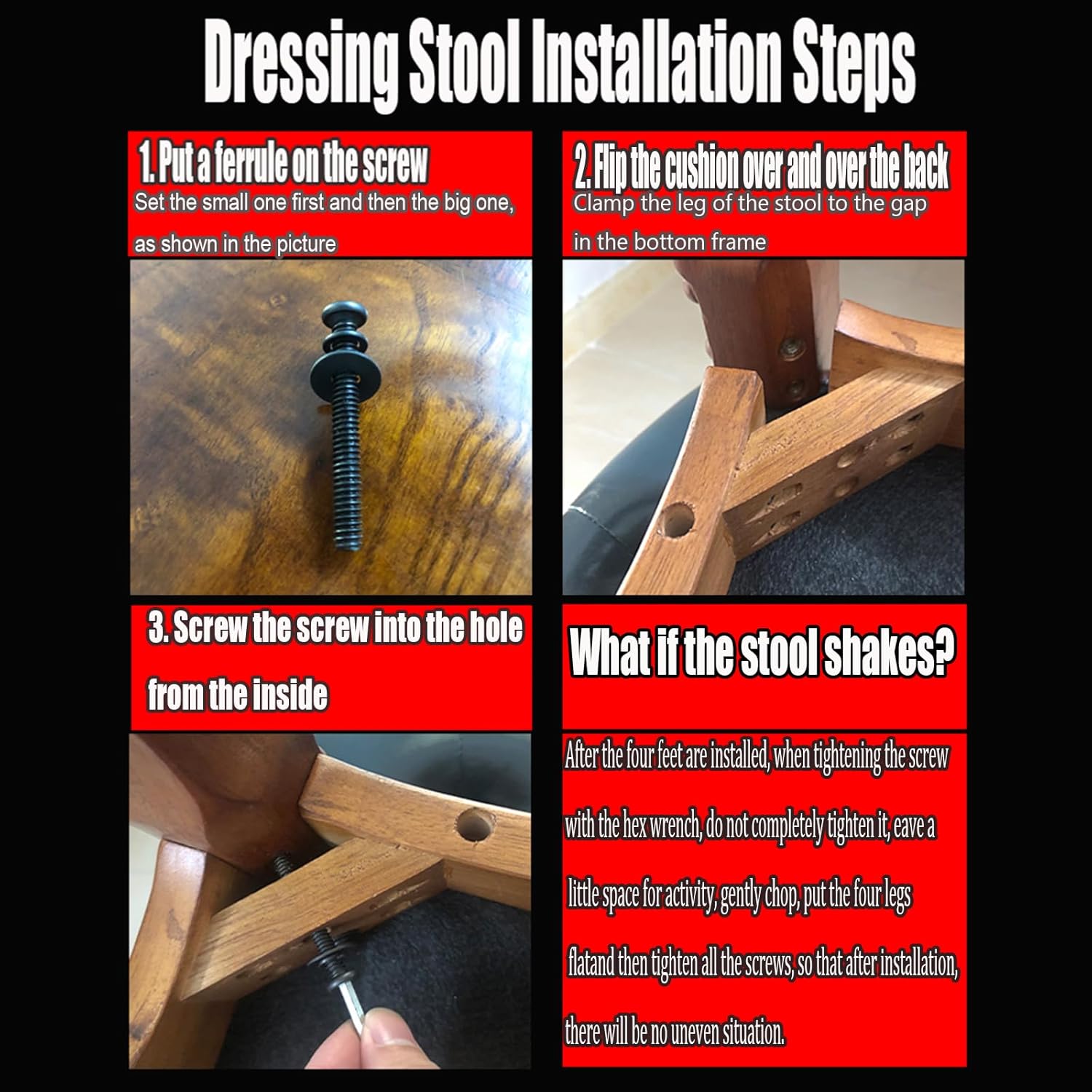 Dressing Stool Installation Steps

1. Put a ferrule on the screw
Set the small one first and then the big one, as shown in the picture

2. Flip the cushion over and over the back
Clamp the leg of the stool to the gap in the bottom frame

3. Screw the screw into the hole from the inside

What if the stool shakes?

After the four feet are installed, when tightening the screw with the hex wrench, do not completely tighten it, eave a little space for activity, gently chop, put the four legs flatand then tighten all the screws, so that after installation, there will be no uneven situation.