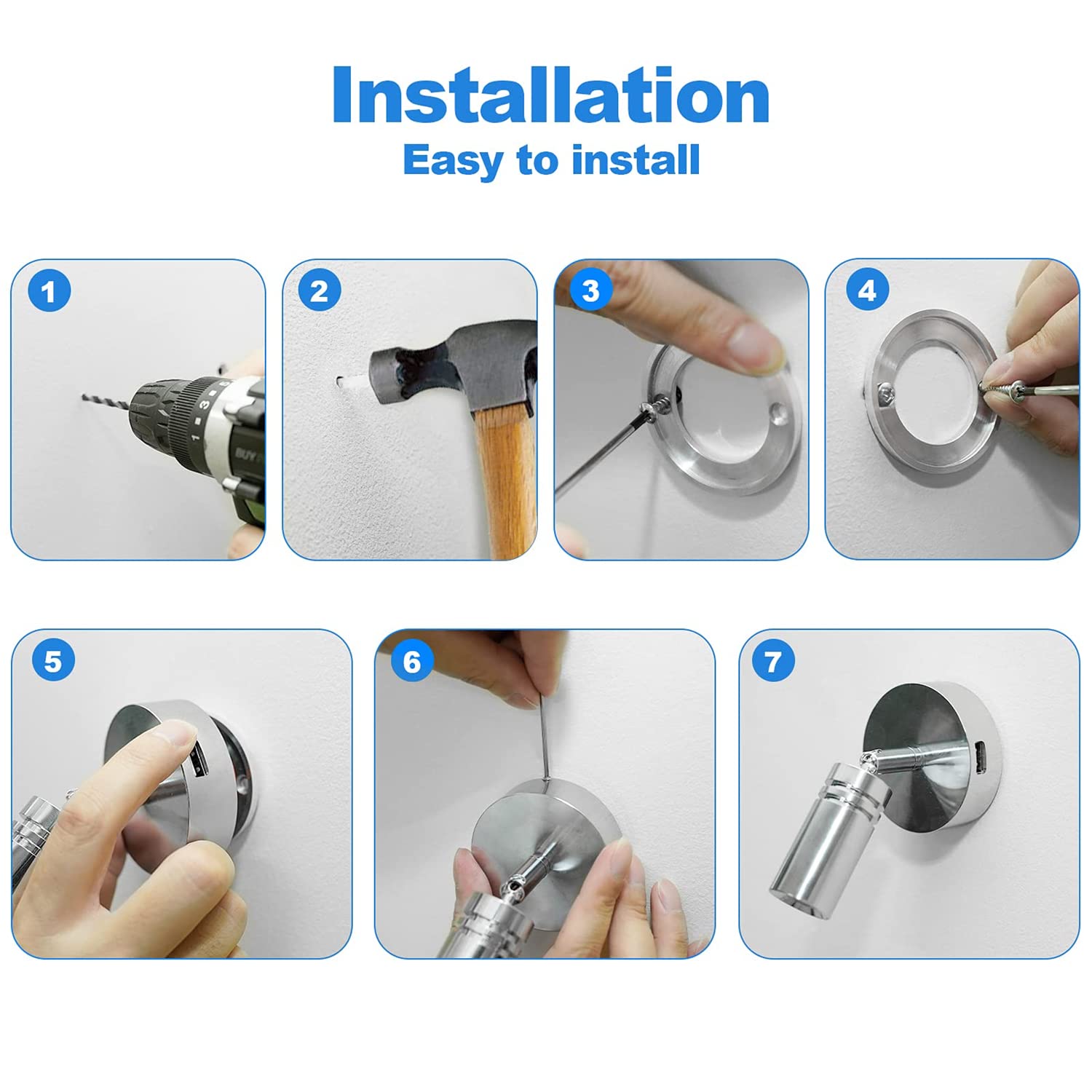 Installation
Easy to install

1

2

3

4

5

6

7