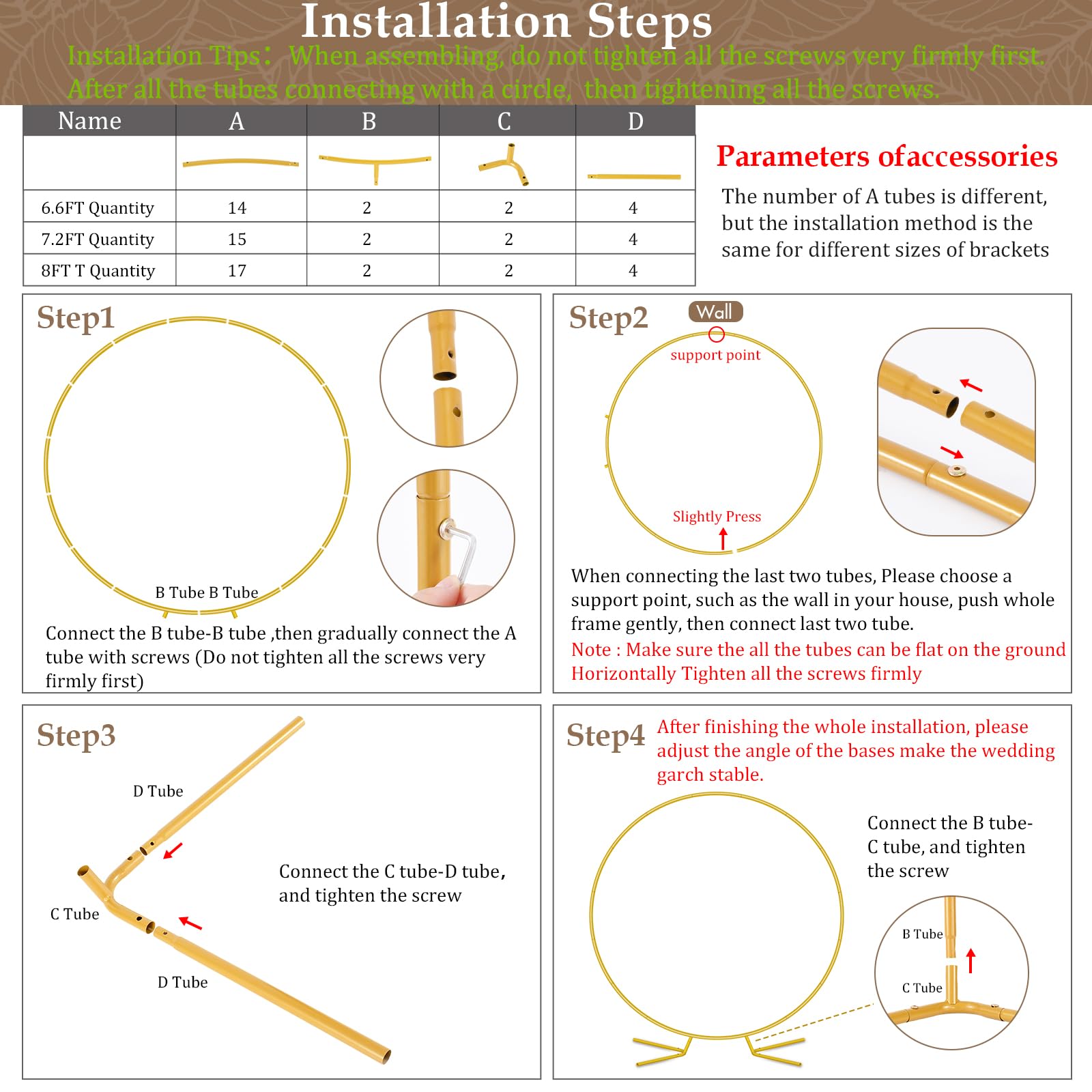 Installation Steps

Installation Tips: When assembling, do not tighten all the screws very firmly first. After all the tubes connecting with a circle, then tightening all the screws.

| Name | A | B | C | D |
|---|---|---|---|---|
| | | | | |
| 6.6FT Quantity | 14 | 2 | 2 | 4 |
| 7.2FT Quantity | 15 | 2 | 2 | 4 |
| 8FT T Quantity | 17 | 2 | 2 | 4 |

Parameters ofaccessories

The number of A tubes is different, but the installation method is the same for different sizes of brackets

Step1

B Tube B Tube

Connect the B tube-B tube ,then gradually connect the A tube with screws (Do not tighten all the screws very firmly first)

Step2

Wall

support point

Slightly Press

When connecting the last two tubes, Please choose a support point, such as the wall in your house, push whole frame gently, then connect last two tube.

Note : Make sure the all the tubes can be flat on the ground Horizontally Tighten all the screws firmly

Step3

D Tube

C Tube

D Tube

Connect the C tube-D tube, and tighten the screw

Step4

After finishing the whole installation, please adjust the angle of the bases make the wedding garch stable.

Connect the B tube-C tube, and tighten the screw

B Tube

C Tube