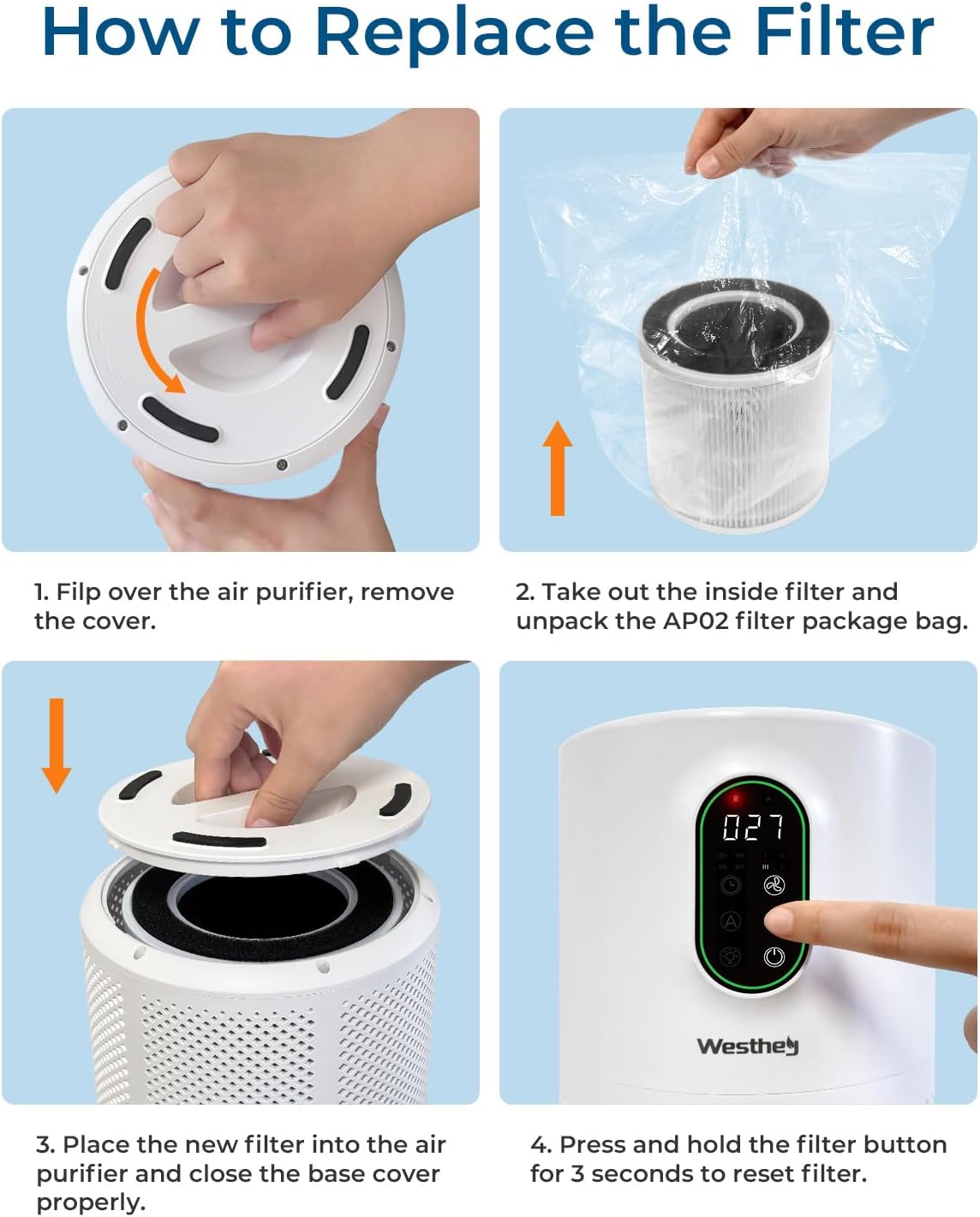 How to Replace the Filter

1. Filp over the air purifier, remove the cover.

2. Take out the inside filter and unpack the AP02 filter package bag.

027

Westhey

3. Place the new filter into the air purifier and close the base cover properly.

4. Press and hold the filter button for 3 seconds to reset filter.