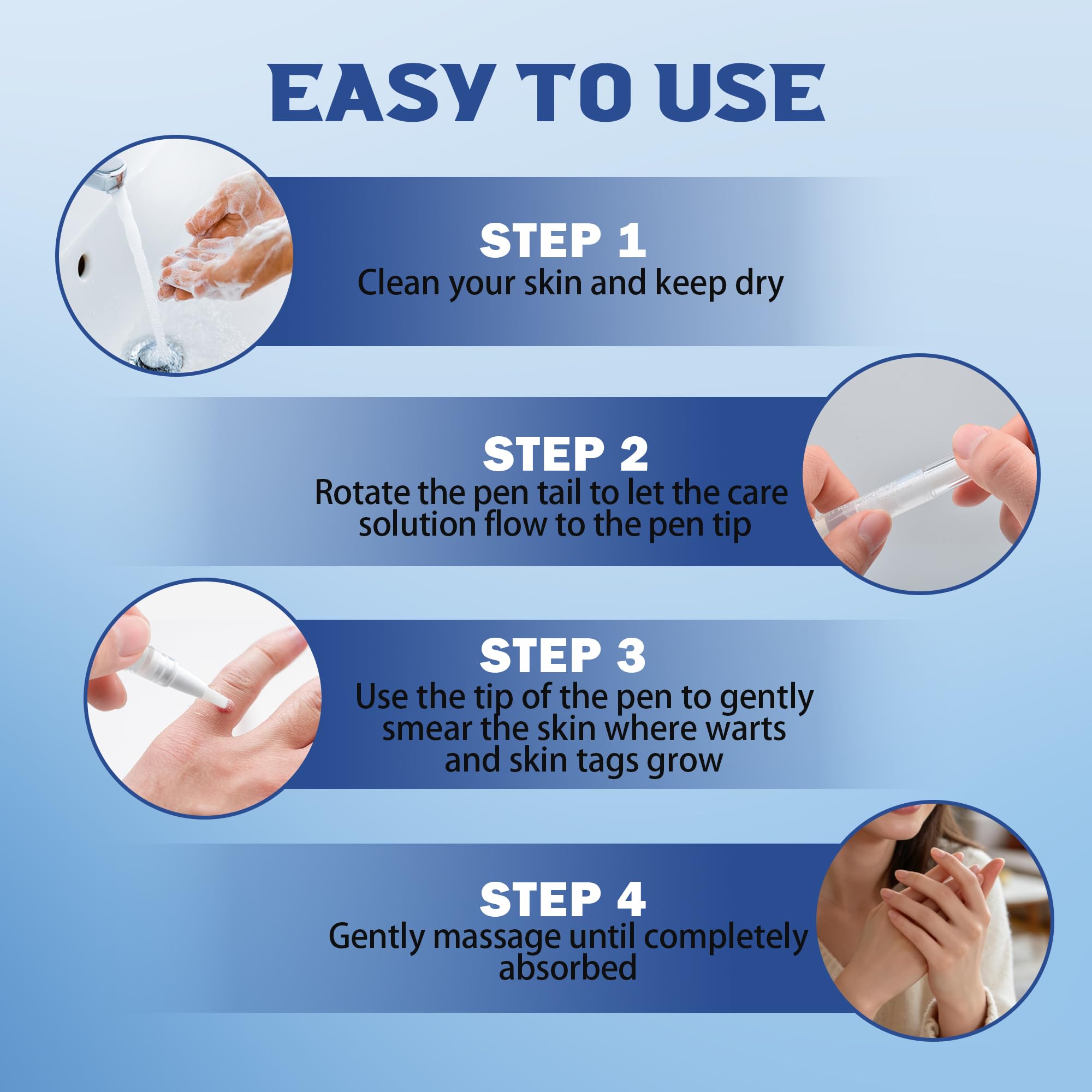 EASY TO USE

STEP 1
Clean your skin and keep dry

STEP 2
Rotate the pen tail to let the care solution flow to the pen tip

STEP 3
Use the tip of the pen to gently smear the skin where warts and skin tags grow

STEP 4
Gently massage until completely absorbed