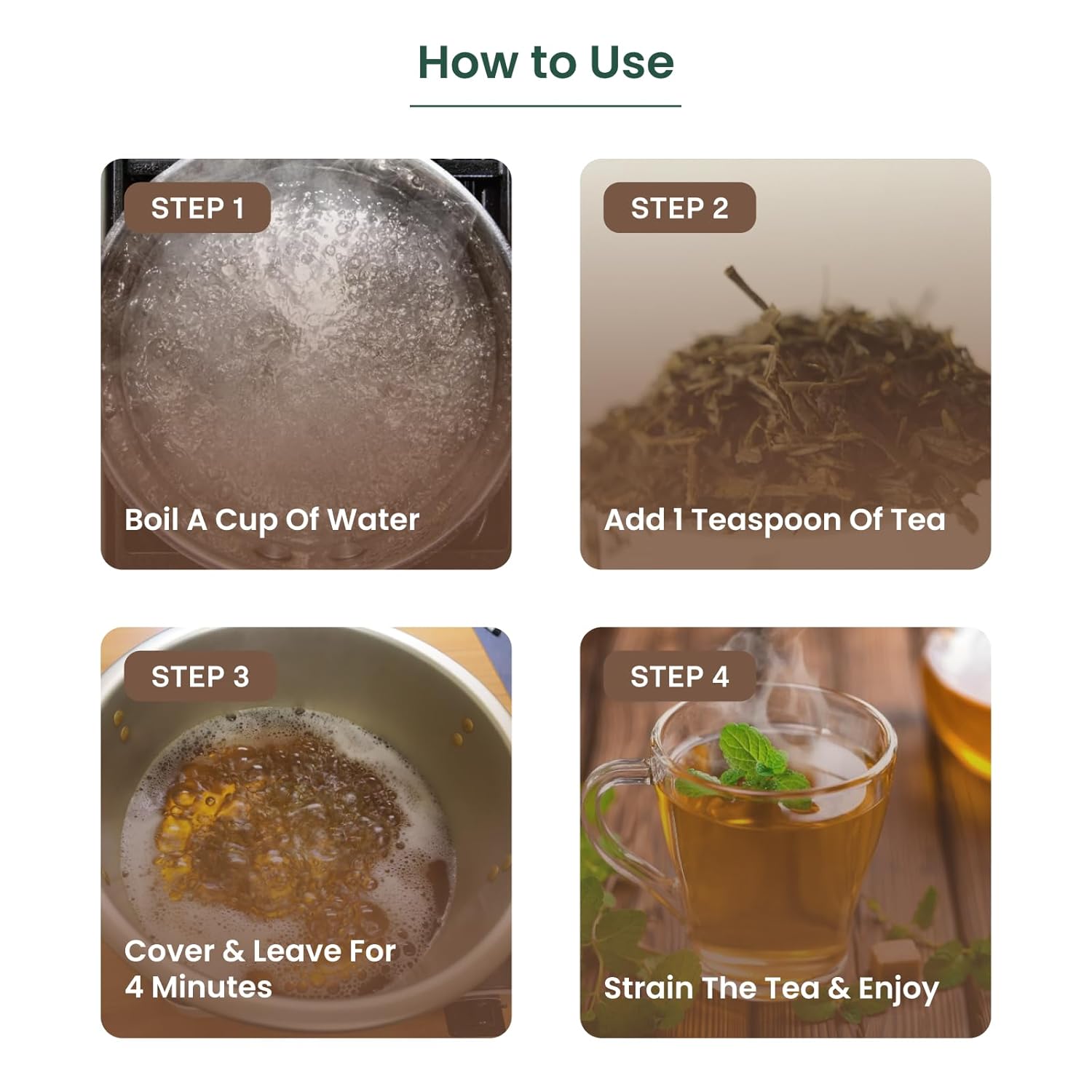 How to Use

STEP 1

Boil A Cup Of Water

STEP 2

Add 1 Teaspoon Of Tea

STEP 3

Cover & Leave For 4 Minutes

STEP 4

Strain The Tea & Enjoy