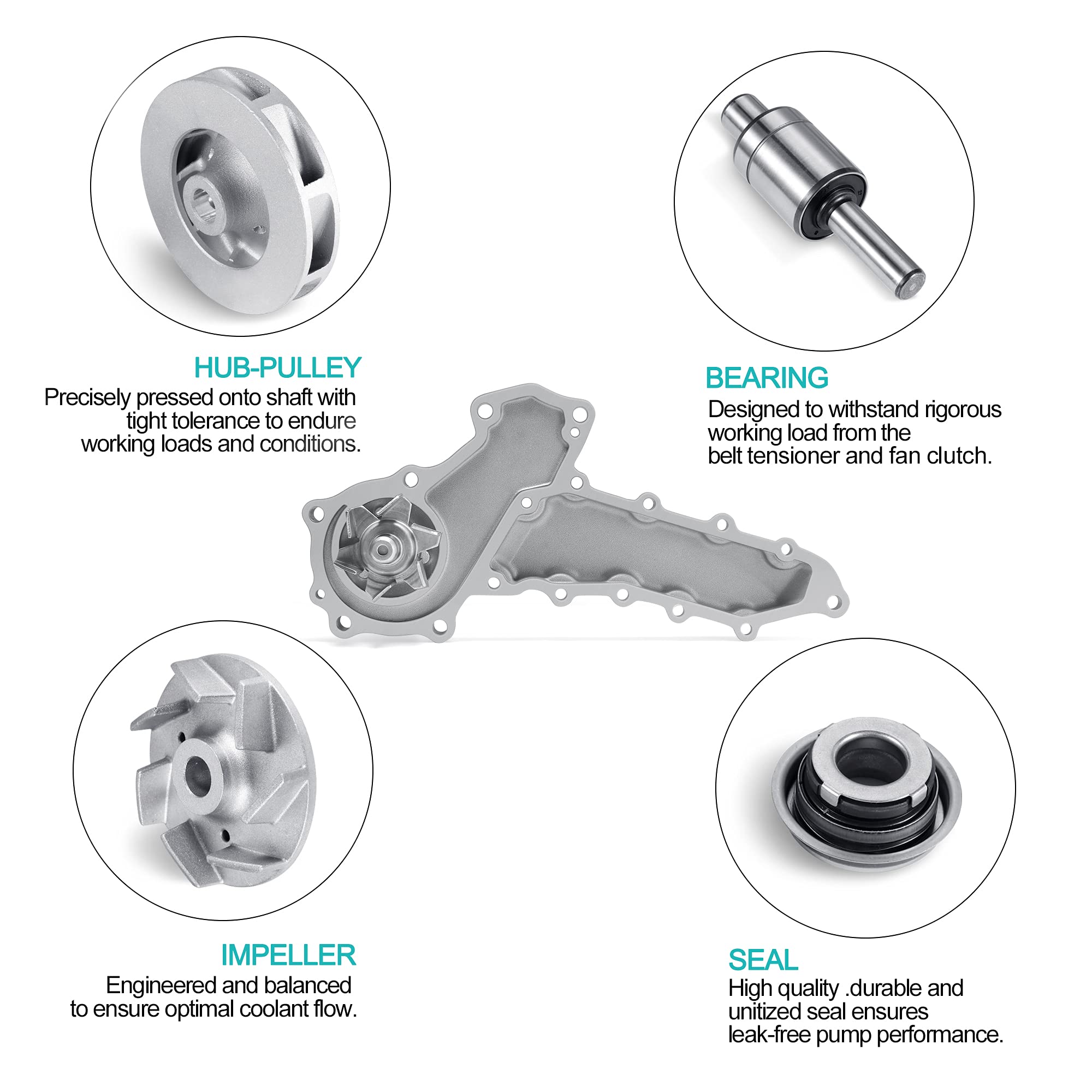 HUB-PULLEY
Precisely pressed onto shaft with tight tolerance to endure working loads and conditions.

BEARING
Designed to withstand rigorous working load from the belt tensioner and fan clutch.

IMPELLER
Engineered and balanced to ensure optimal coolant flow.

SEAL
High quality .durable and unitized seal ensures leak-free pump performance.