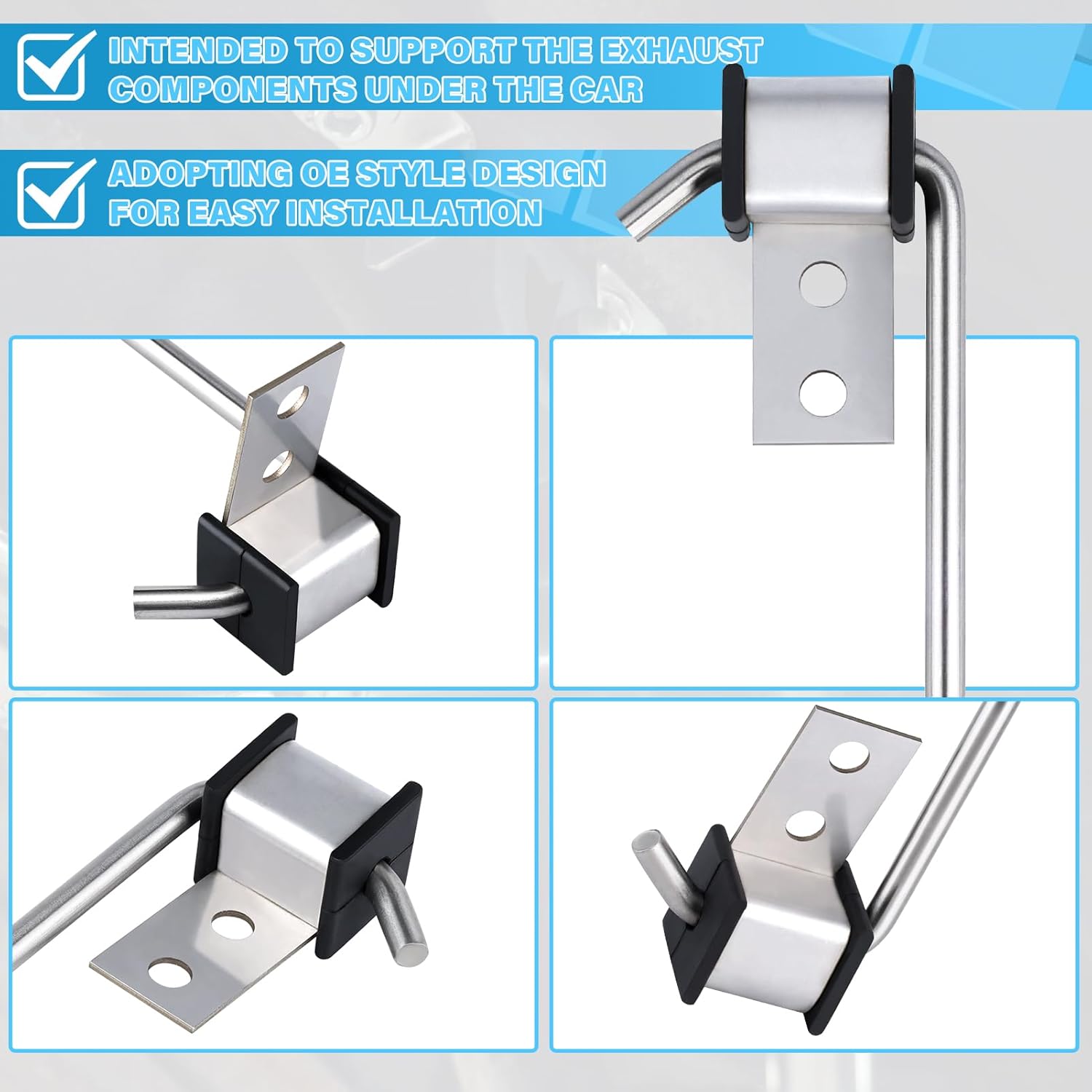 INTENDED TO SUPPORT THE EXHAUST COMPONENTS UNDER THE CAR

ADOPTING OE STYLE DESIGN FOR EASY INSTALLATION