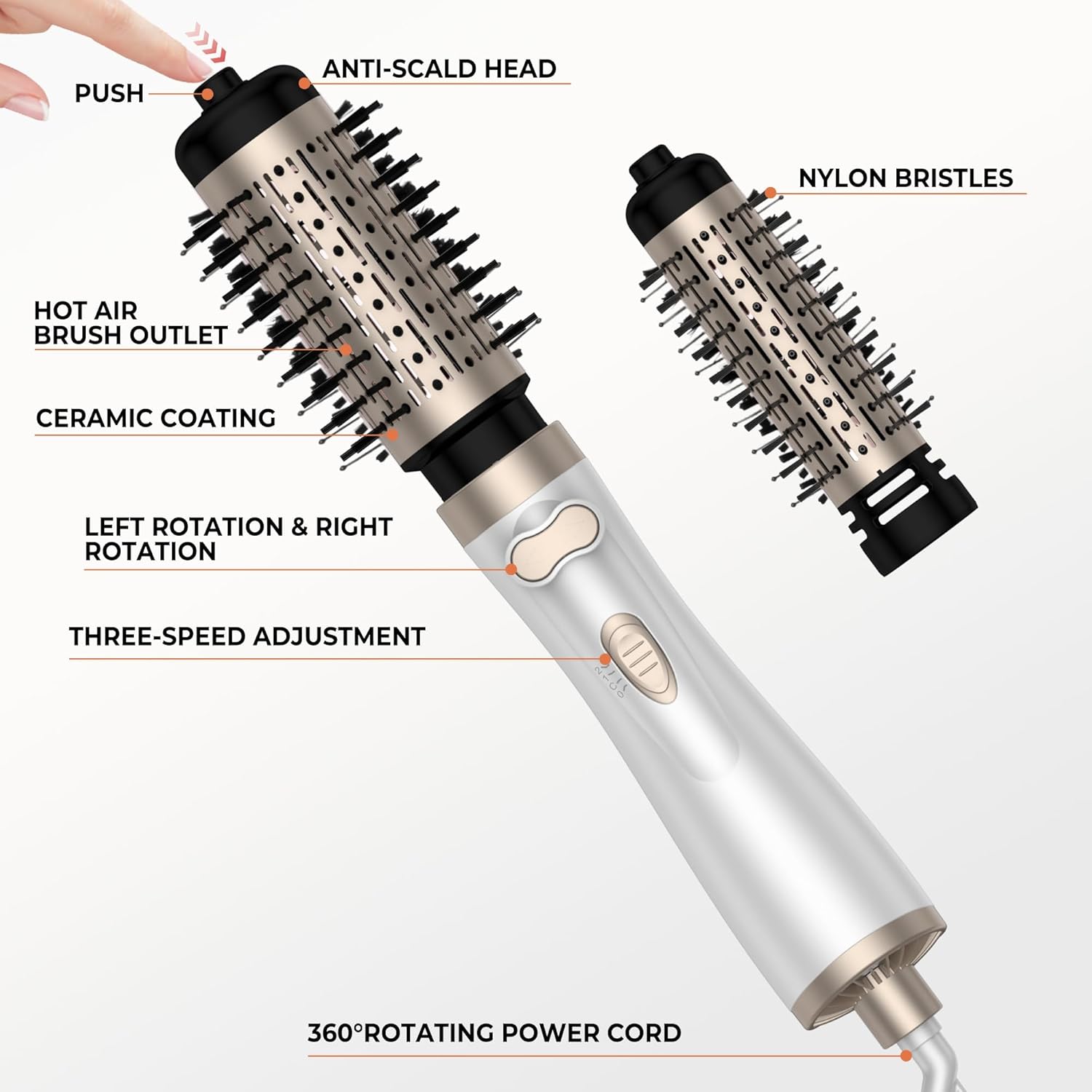 PUSH

ANTI-SCALD HEAD

NYLON BRISTLES

HOT AIR BRUSH OUTLET

CERAMIC COATING

LEFT ROTATION & RIGHT ROTATION

THREE-SPEED ADJUSTMENT

2
1
0

360°ROTATING POWER CORD