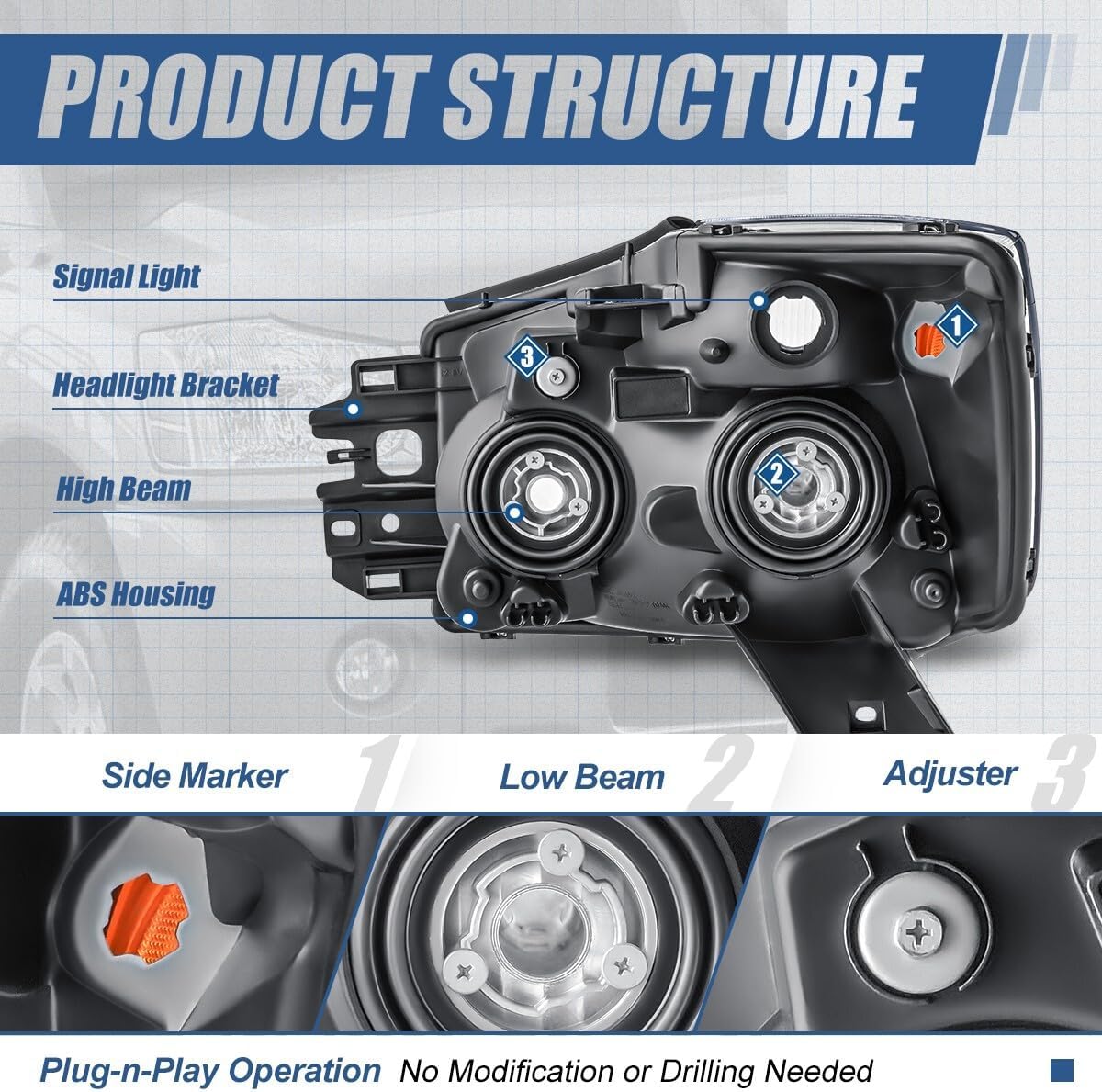 PRODUCT STRUCTURE

Signal Light

Headlight Bracket

High Beam

ABS Housing

3

1

2

Side Marker 1

Low Beam 2

Adjuster 3

Plug-n-Play Operation No Modification or Drilling Needed