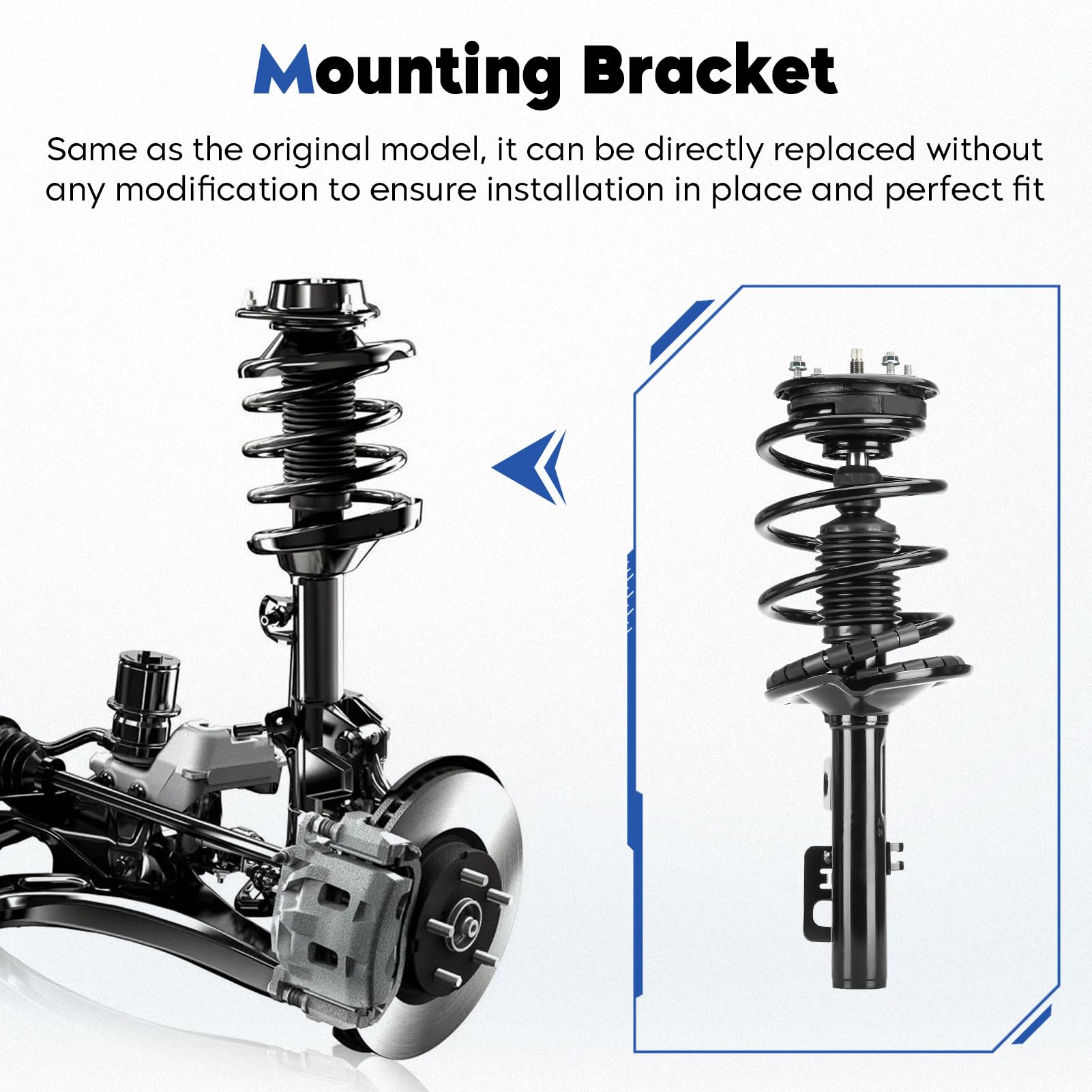 Mounting Bracket

Same as the original model, it can be directly replaced without any modification to ensure installation in place and perfect fit