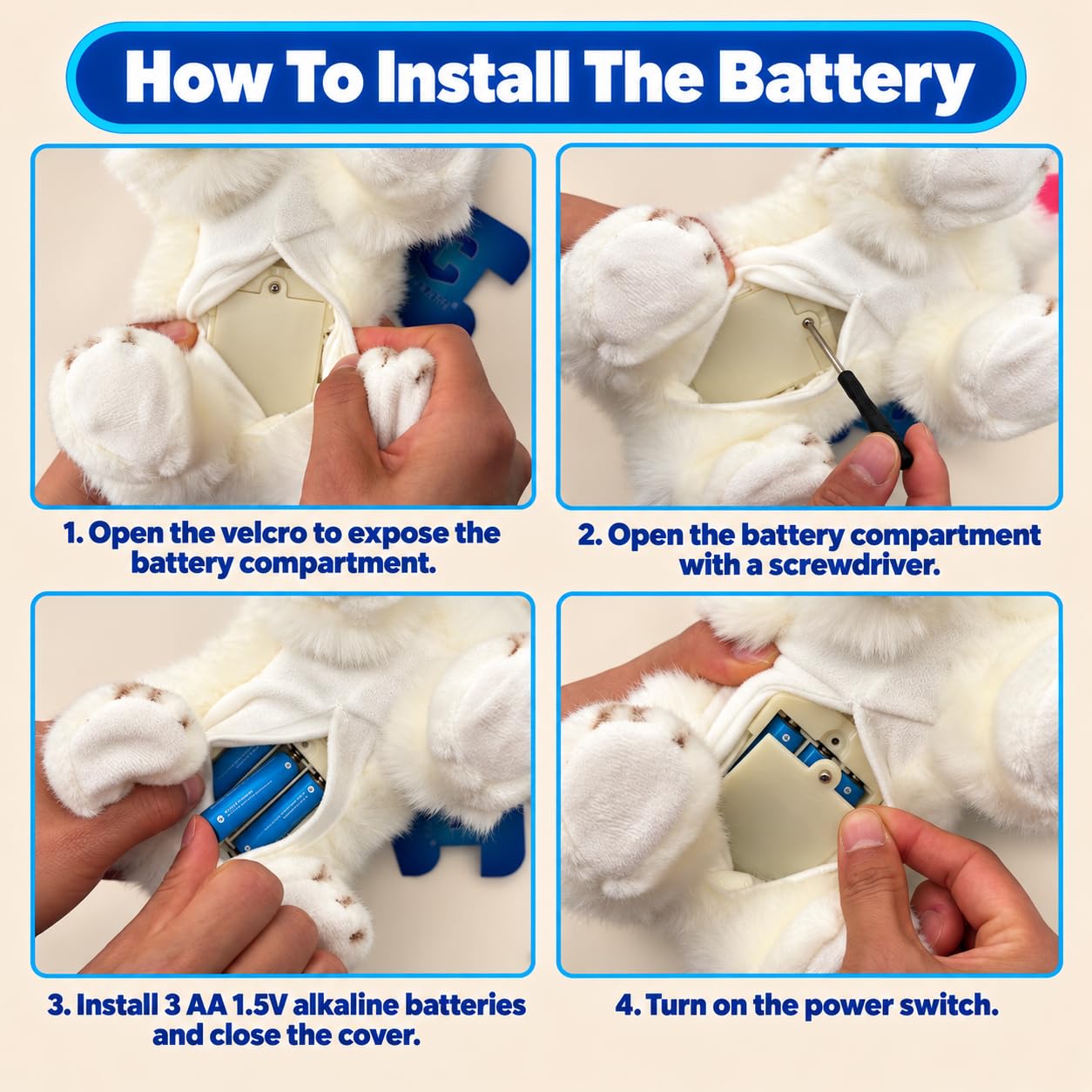 How To Install The Battery

1. Open the velcro to expose the battery compartment.

2. Open the battery compartment with a screwdriver.

3. Install 3 AA 1.5V alkaline batteries and close the cover.

4. Turn on the power switch.