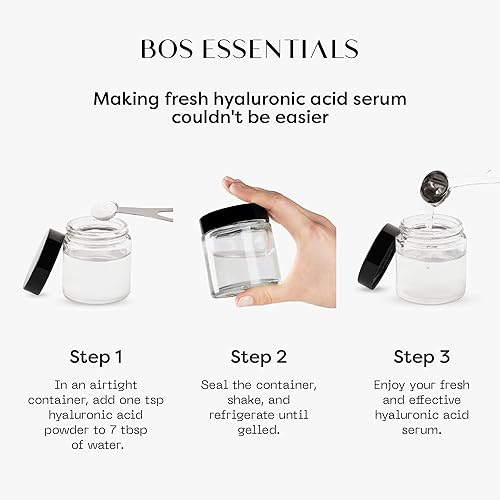 BOS ESSENTIALS

Making fresh hyaluronic acid serum couldn't be easier

Step 1

In an airtight container, add one tsp hyaluronic acid powder to 7 tbsp of water.

Step 2

Seal the container, shake, and refrigerate until gelled.

Step 3

Enjoy your fresh and effective hyaluronic acid serum.