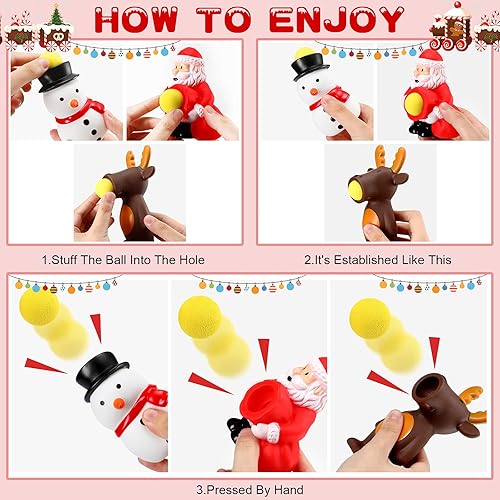 HOW TO ENJOY

1.Stuff The Ball Into The Hole

2.It's Established Like This

3.Pressed By Hand