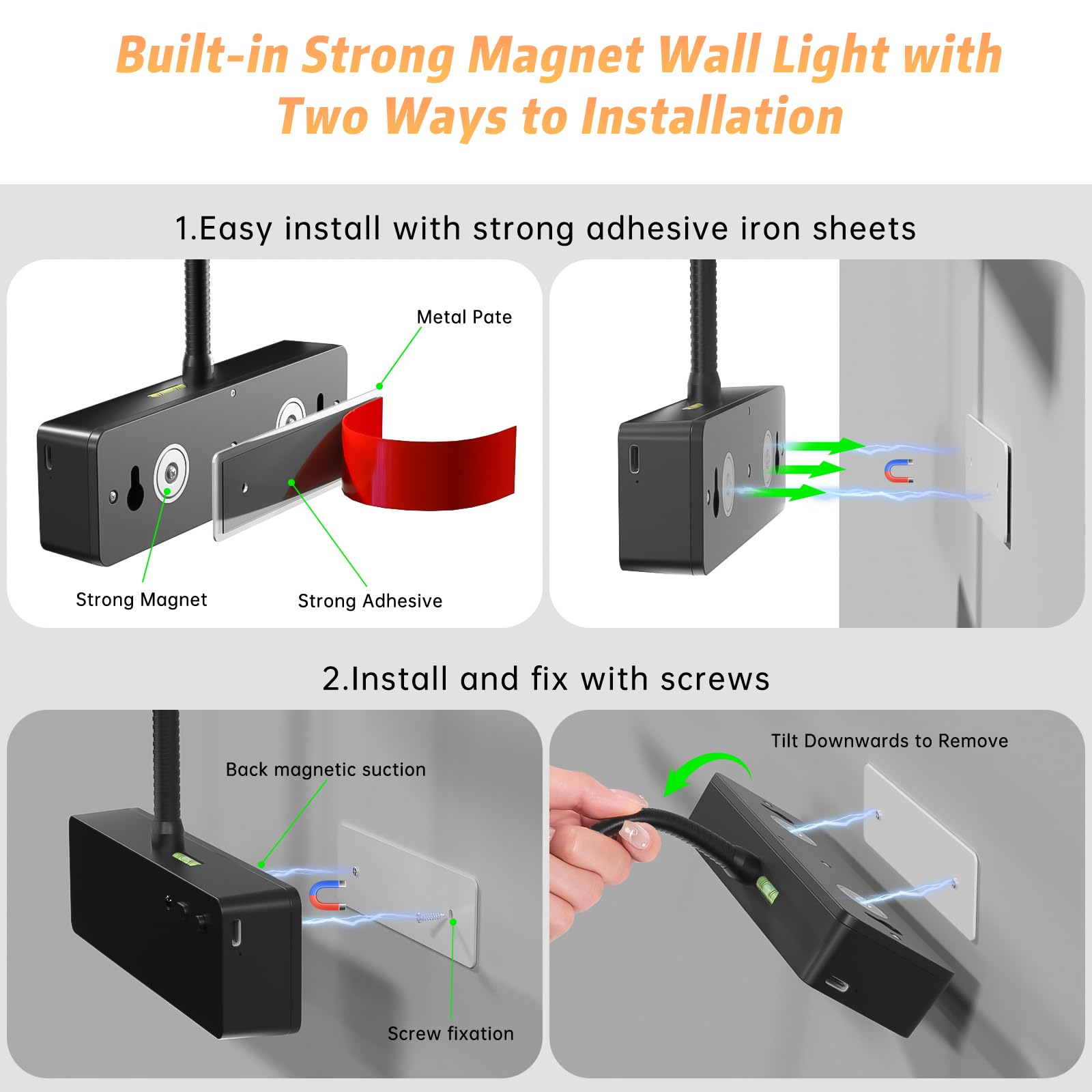 Built-in Strong Magnet Wall Light with Two Ways to Installation

1.Easy install with strong adhesive iron sheets

Metal Pate

Strong Magnet

Strong Adhesive

2.Install and fix with screws

Back magnetic suction

Screw fixation

Tilt Downwards to Remove