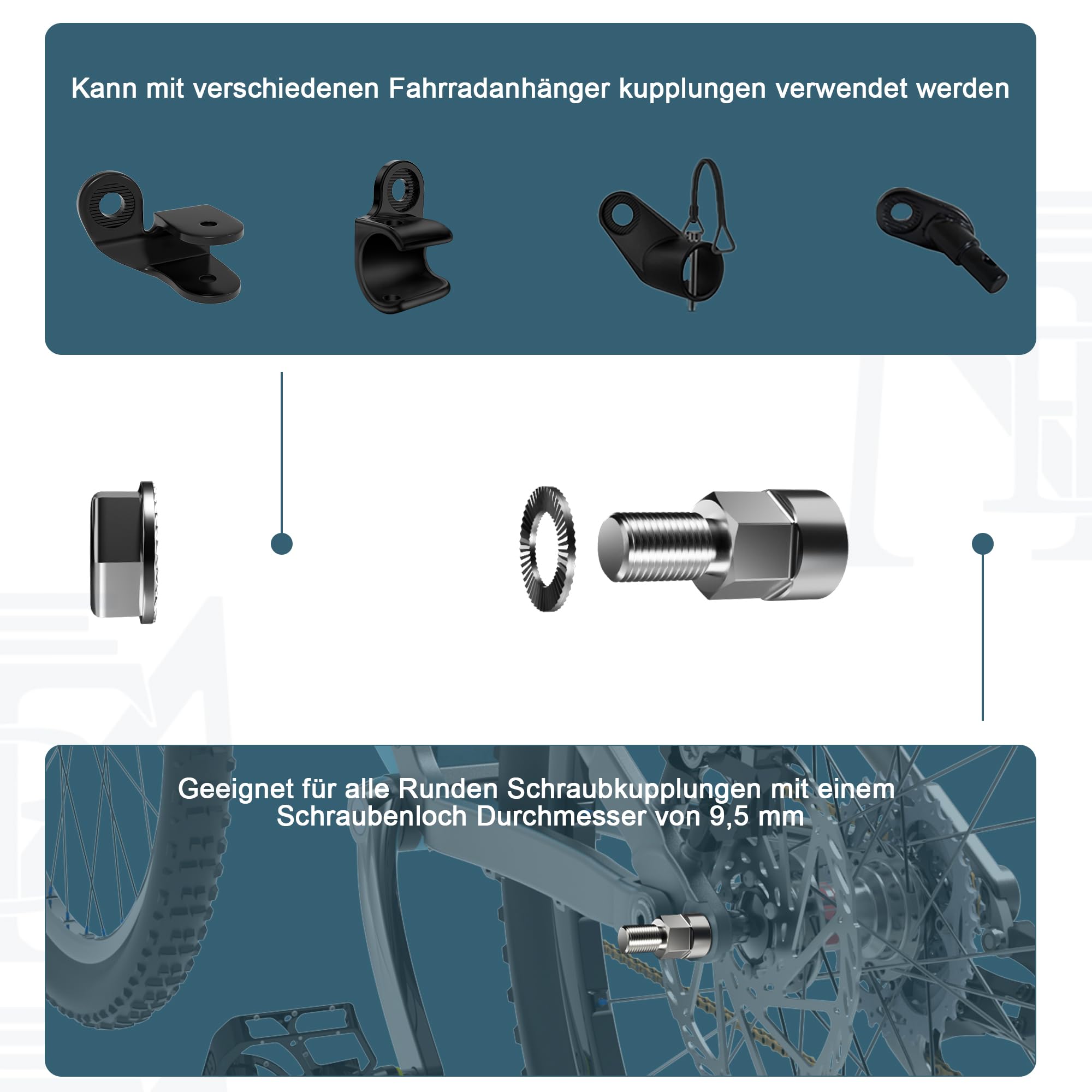 Kann mit verschiedenen Fahrradanhänger kupplungen verwendet werden

Geeignet für alle Runden Schraubkupplungen mit einem Schraubenloch Durchmesser von 9,5 mm