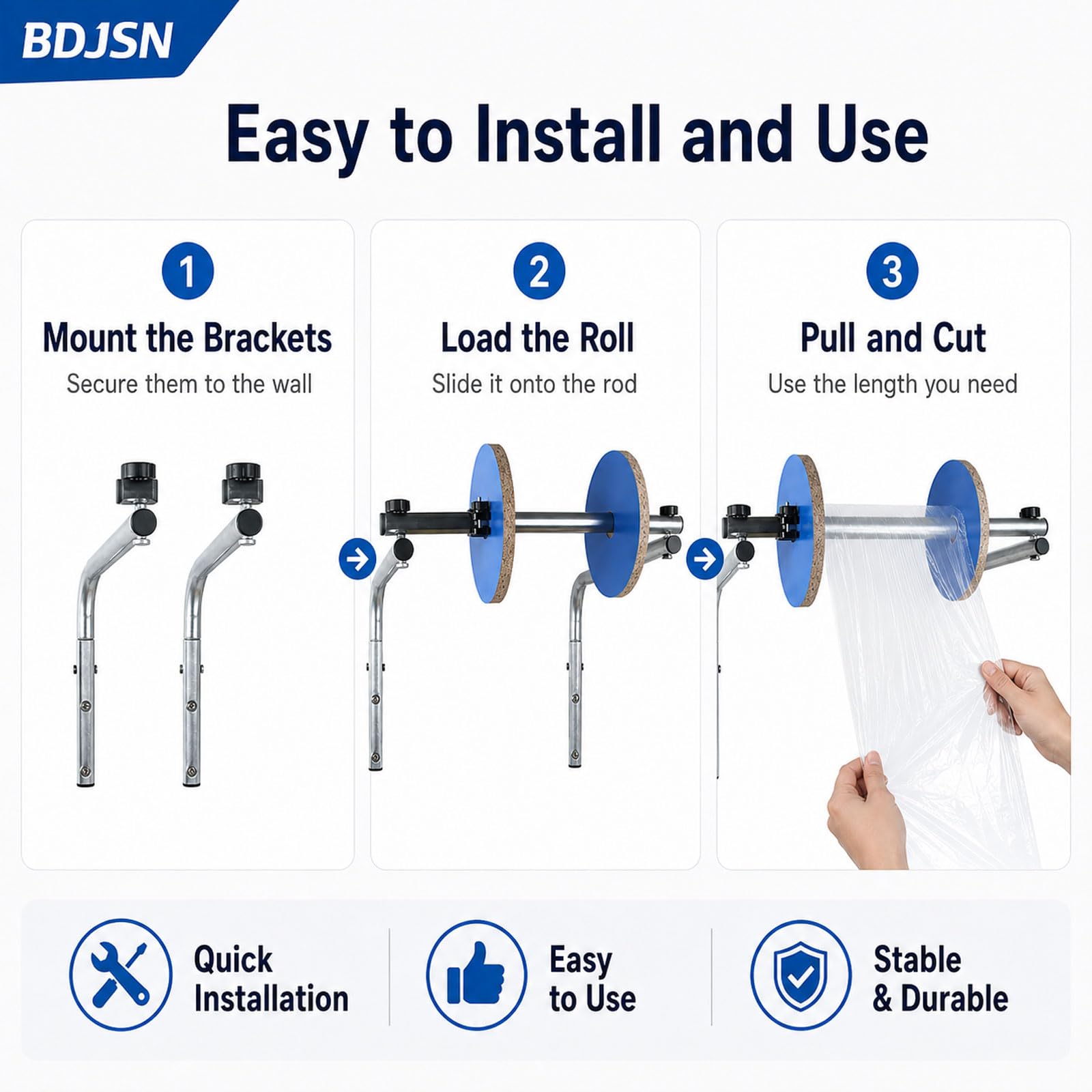 BDJSN

Easy to Install and Use

1
Mount the Brackets
Secure them to the wall

2
Load the Roll
Slide it onto the rod

3
Pull and Cut
Use the length you need

Quick Installation

Easy to Use

Stable & Durable