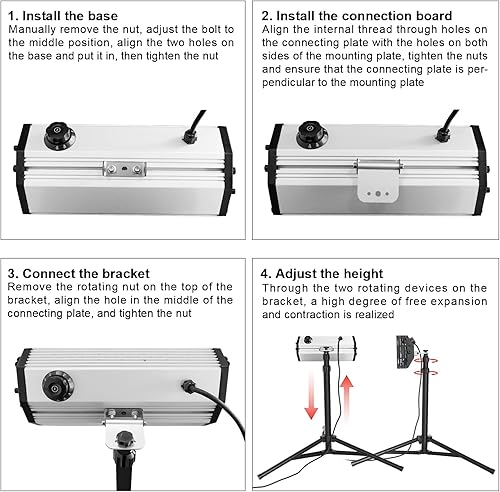 1. Install the base
Manually remove the nut, adjust the bolt to the middle position, align the two holes on the base and put it in, then tighten the nut

2. Install the connection board
Align the internal thread through holes on the connecting plate with the holes on both sides of the mounting plate, tighten the nuts and ensure that the connecting plate is perpendicular to the mounting plate

3. Connect the bracket
Remove the rotating nut on the top of the bracket, align the hole in the middle of the connecting plate, and tighten the nut

4. Adjust the height
Through the two rotating devices on the bracket, a high degree of free expansion and contraction is realized