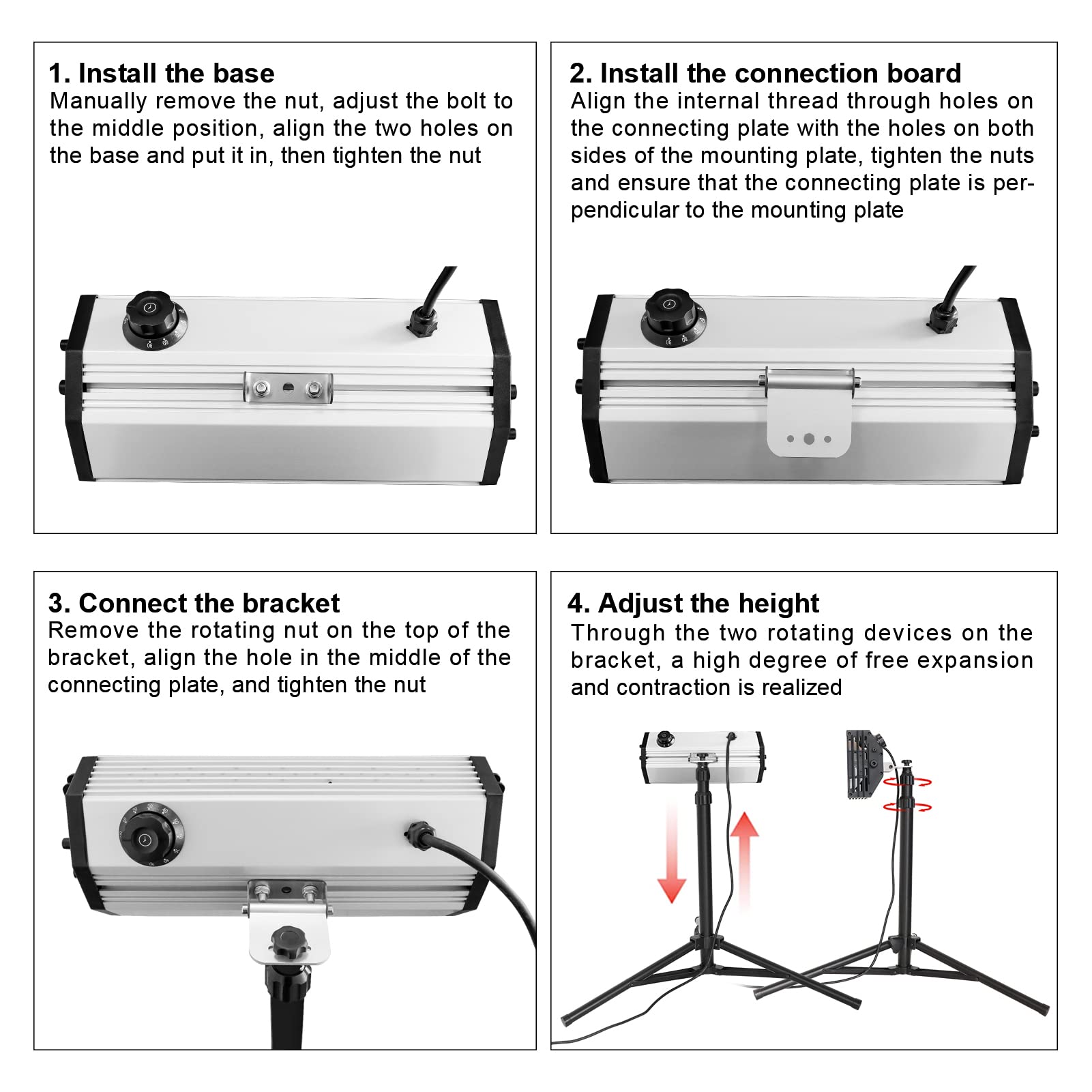 1. Install the base
Manually remove the nut, adjust the bolt to the middle position, align the two holes on the base and put it in, then tighten the nut

2. Install the connection board
Align the internal thread through holes on the connecting plate with the holes on both sides of the mounting plate, tighten the nuts and ensure that the connecting plate is perpendicular to the mounting plate

3. Connect the bracket
Remove the rotating nut on the top of the bracket, align the hole in the middle of the connecting plate, and tighten the nut

4. Adjust the height
Through the two rotating devices on the bracket, a high degree of free expansion and contraction is realized