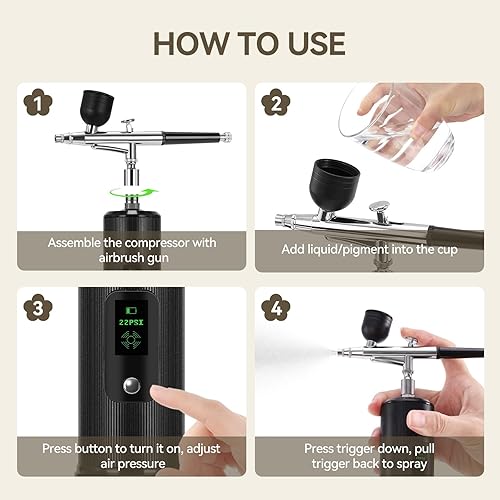 HOW TO USE

1

Assemble the compressor with airbrush gun

2

Add liquid/pigment into the cup

3

22PSI

Press button to turn it on, adjust air pressure

4

Press trigger down, pull trigger back to spray