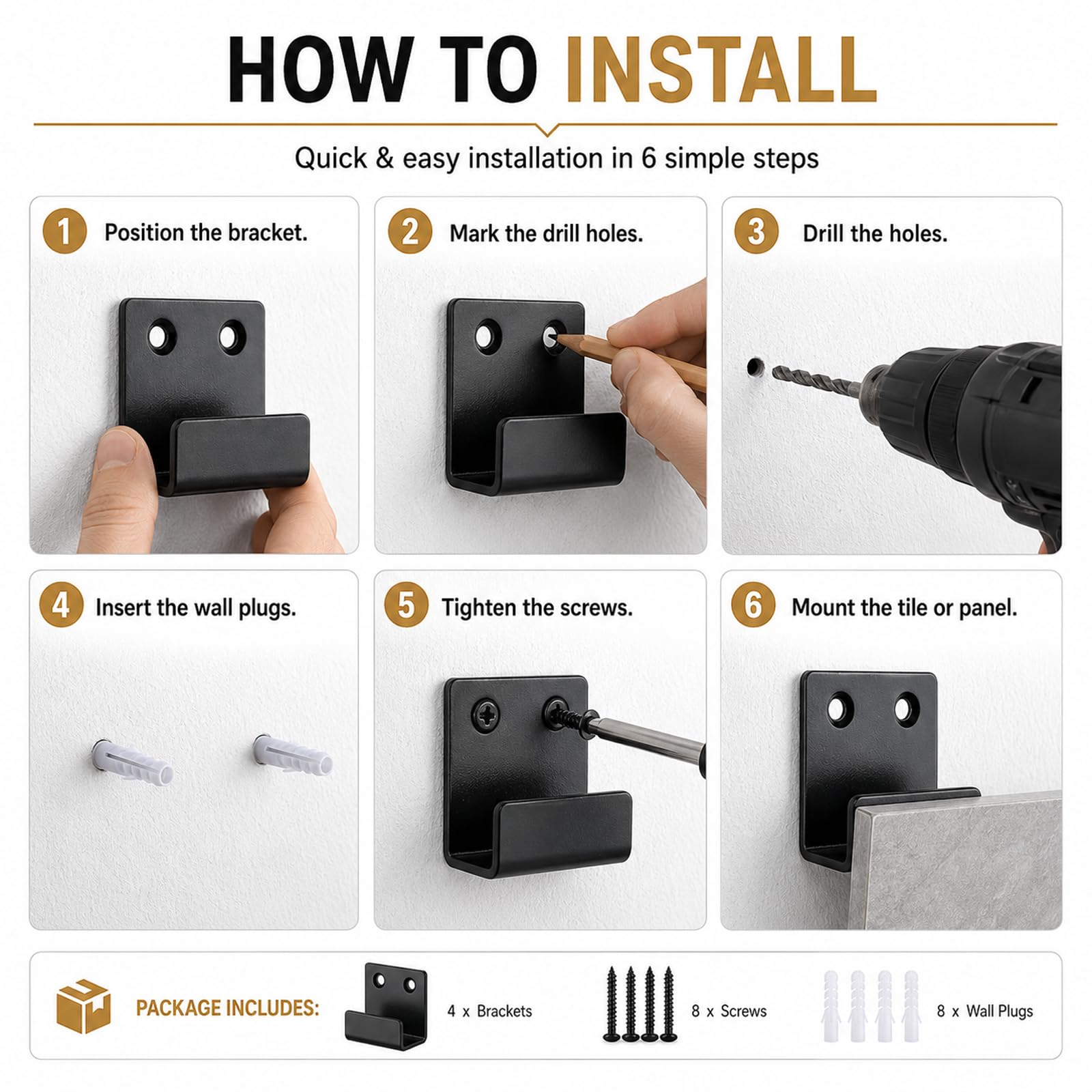 HOW TO INSTALL

Quick & easy installation in 6 simple steps

1 Position the bracket.

2 Mark the drill holes.

3 Drill the holes.

4 Insert the wall plugs.

5 Tighten the screws.

6 Mount the tile or panel.

PACKAGE INCLUDES:

4 x Brackets

8 x Screws

8 x Wall Plugs