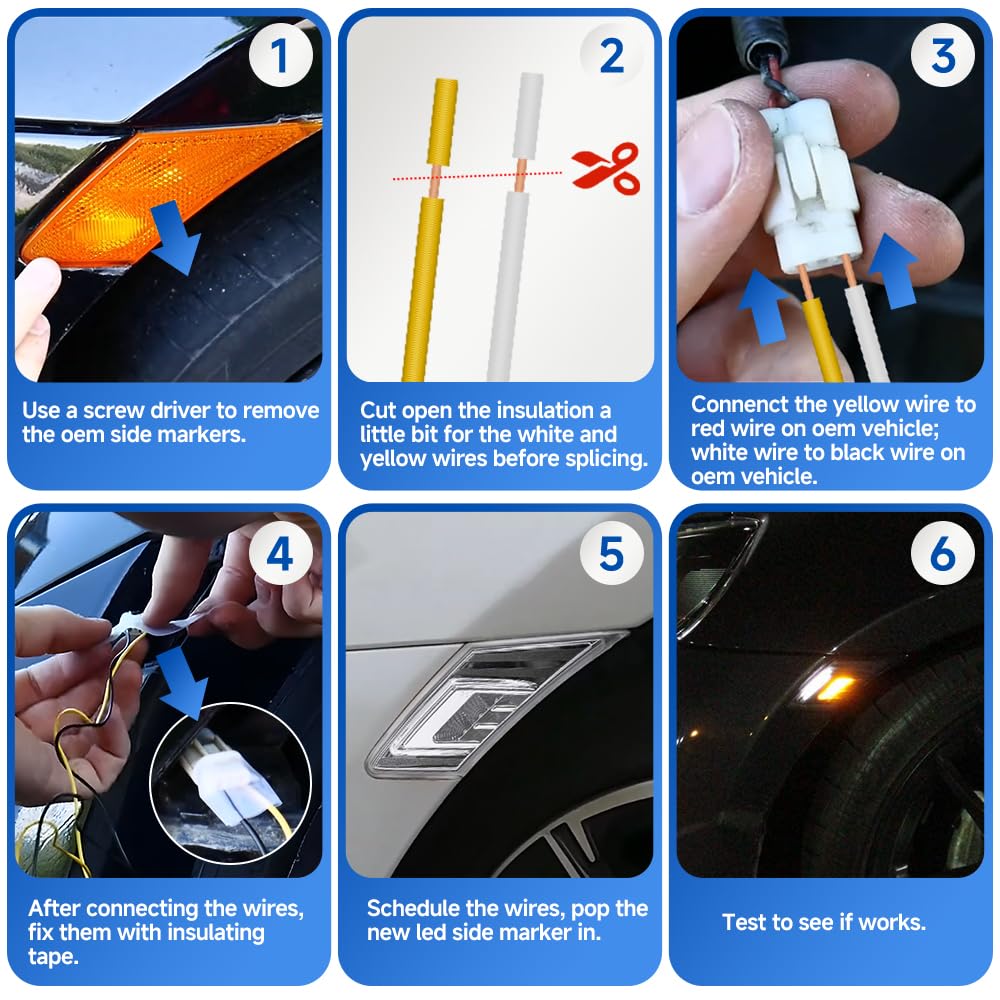 1

Use a screw driver to remove the oem side markers.

2

Cut open the insulation a little bit for the white and yellow wires before splicing.

3

Connenct the yellow wire to red wire on oem vehicle; white wire to black wire on oem vehicle.

4

After connecting the wires, fix them with insulating tape.

5

Schedule the wires, pop the new led side marker in.

6

Test to see if works.