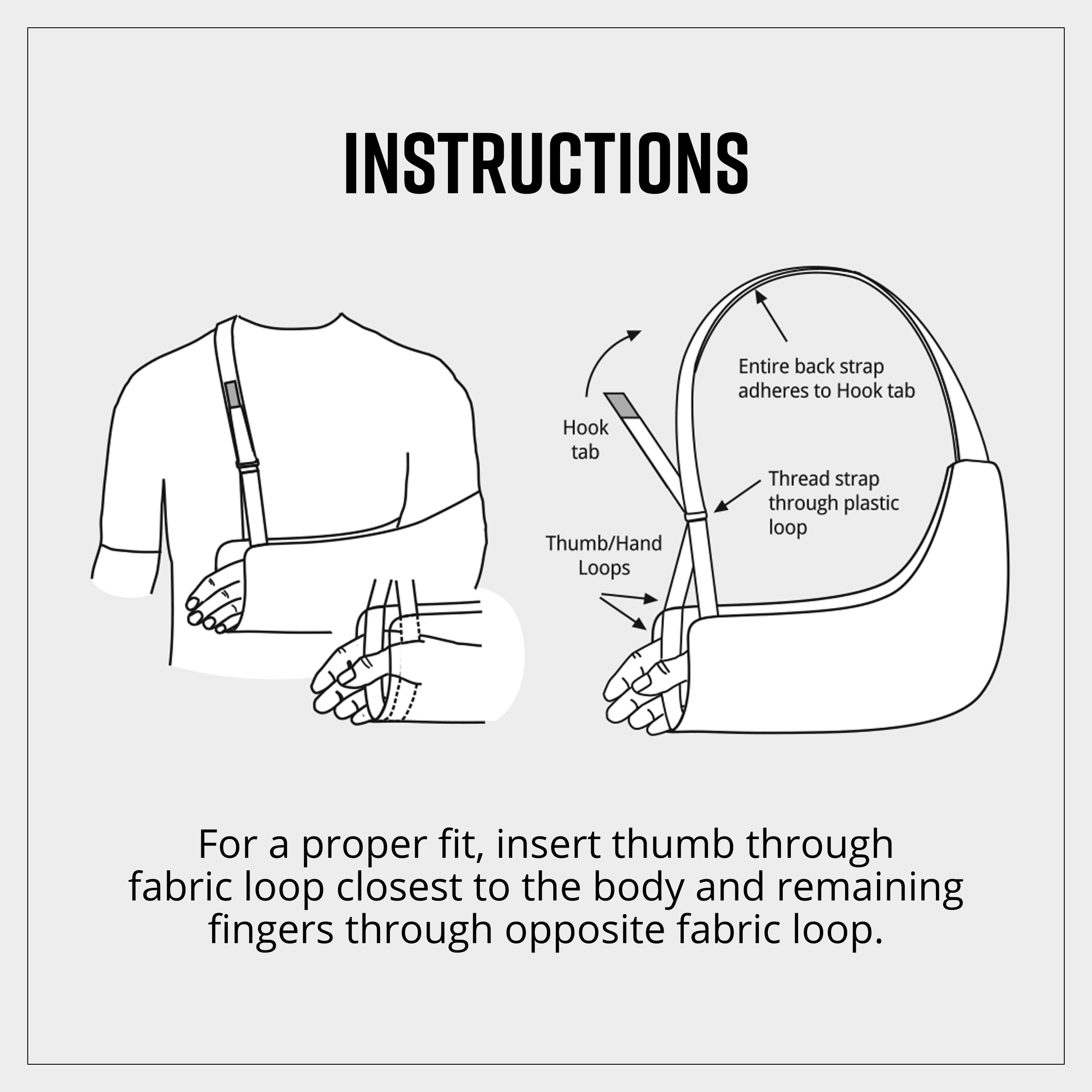 INSTRUCTIONS

Entire back strap adheres to Hook tab

Hook tab

Thread strap through plastic loop

Thumb/Hand Loops

For a proper fit, insert thumb through fabric loop closest to the body and remaining fingers through opposite fabric loop.