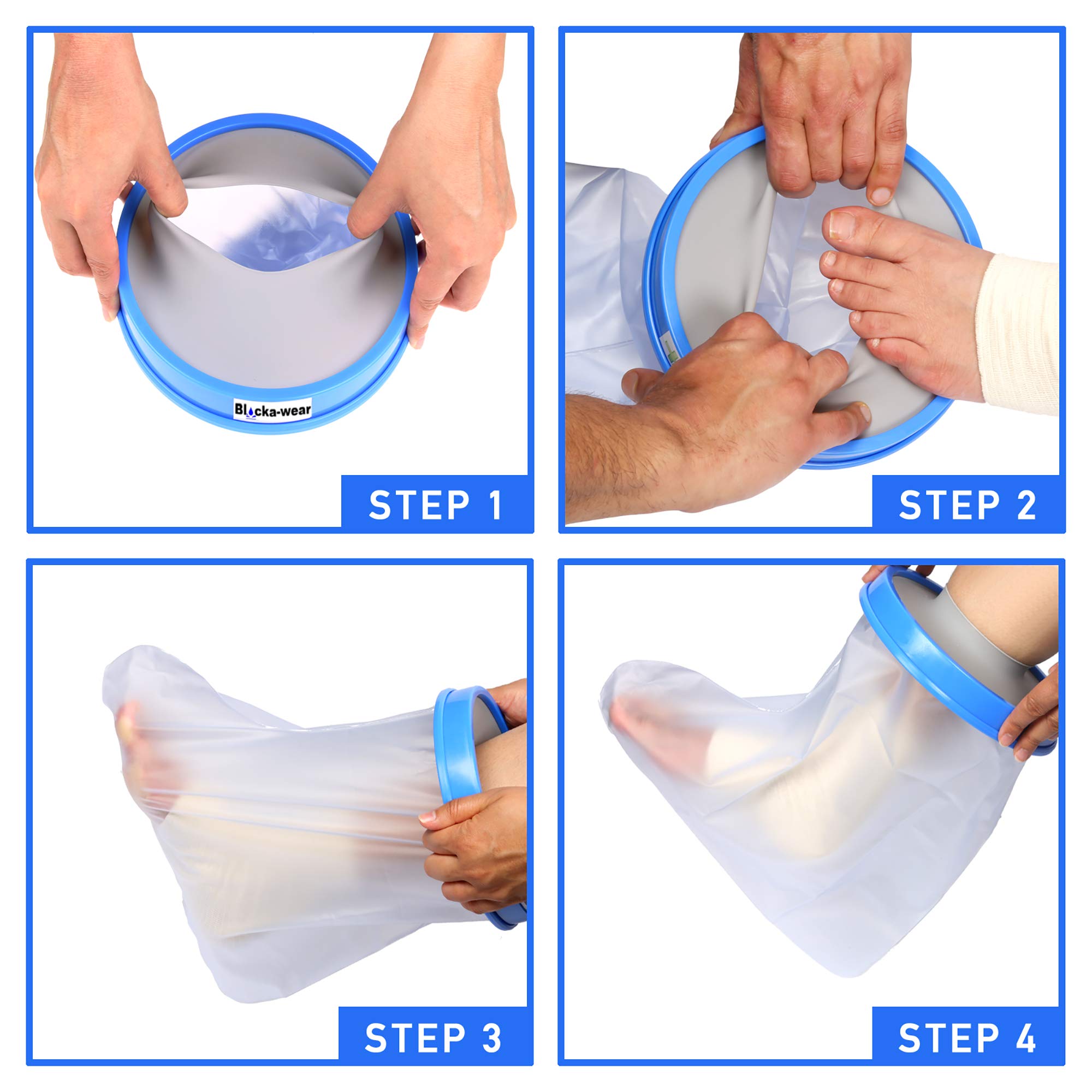 Blocka-wear

STEP 1

STEP 2

STEP 3

STEP 4