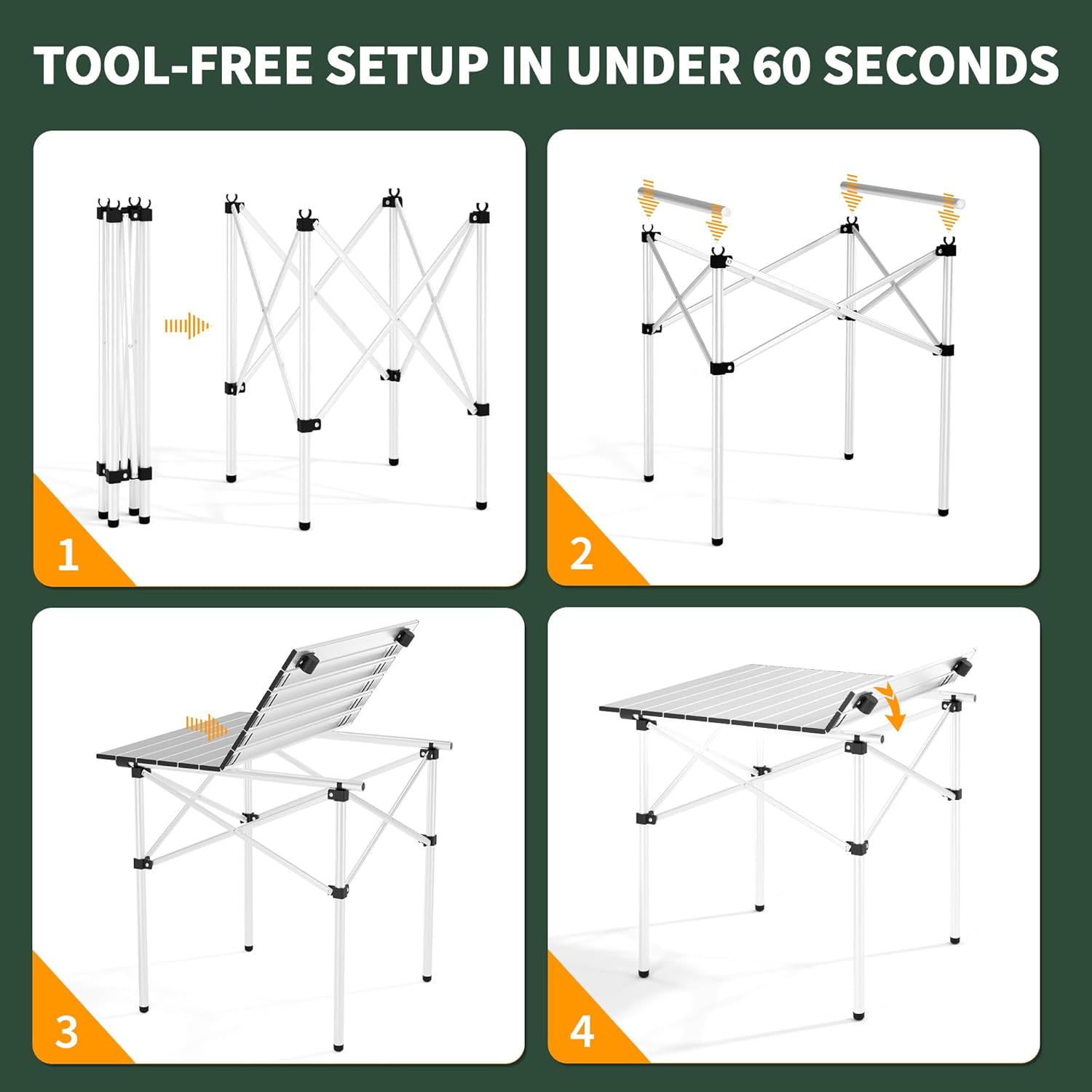 TOOL-FREE SETUP IN UNDER 60 SECONDS

1

2

3

4