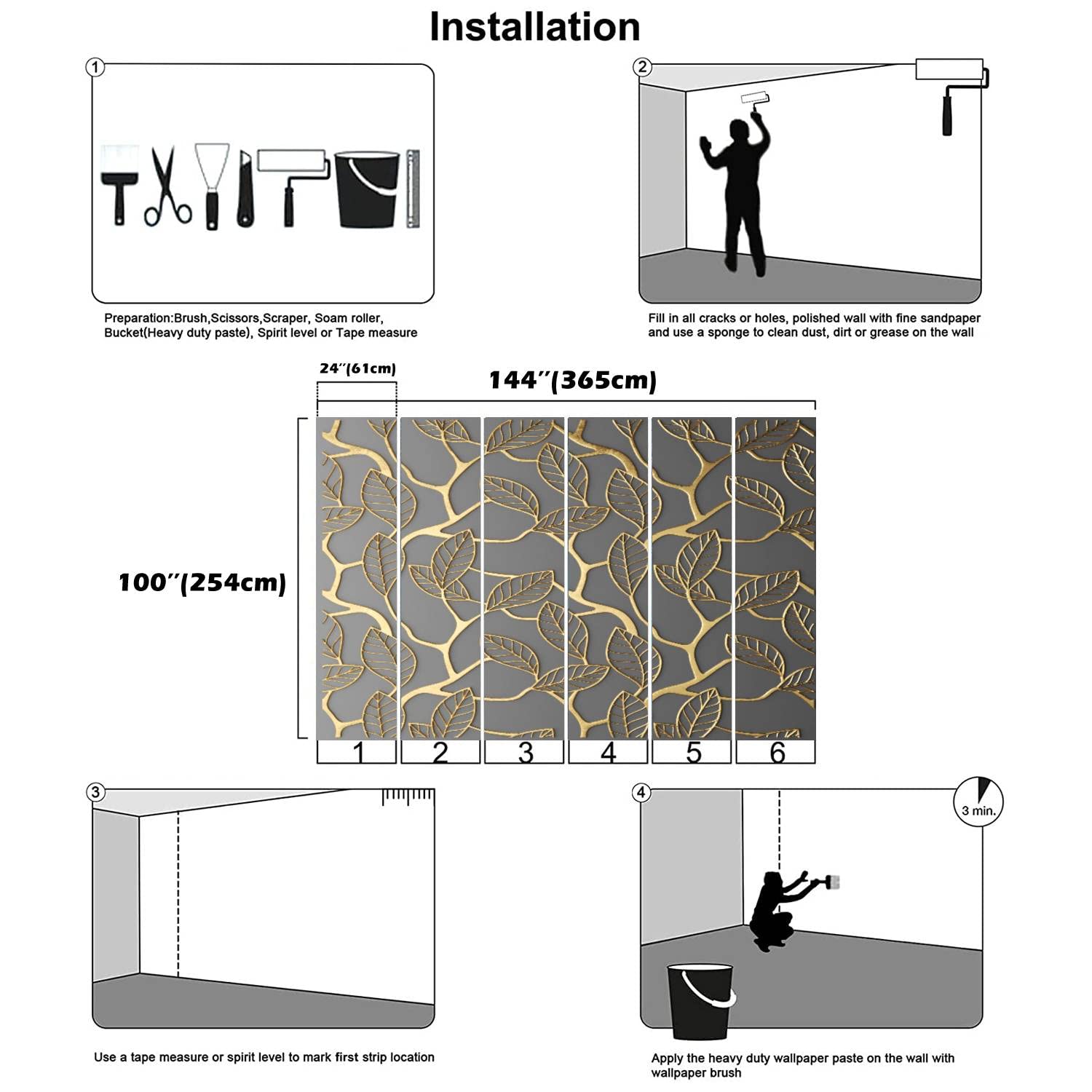 Installation

1

Preparation:Brush,Scissors,Scraper, Soam roller, Bucket(Heavy duty paste), Spirit level or Tape measure

2

Fill in all cracks or holes, polished wall with fine sandpaper and use a sponge to clean dust, dirt or grease on the wall

24″(61cm)

144″(365cm)

100″(254cm)

1 2 3 4 5 6

3

Use a tape measure or spirit level to mark first strip location

4

3 min.

Apply the heavy duty wallpaper paste on the wall with wallpaper brush