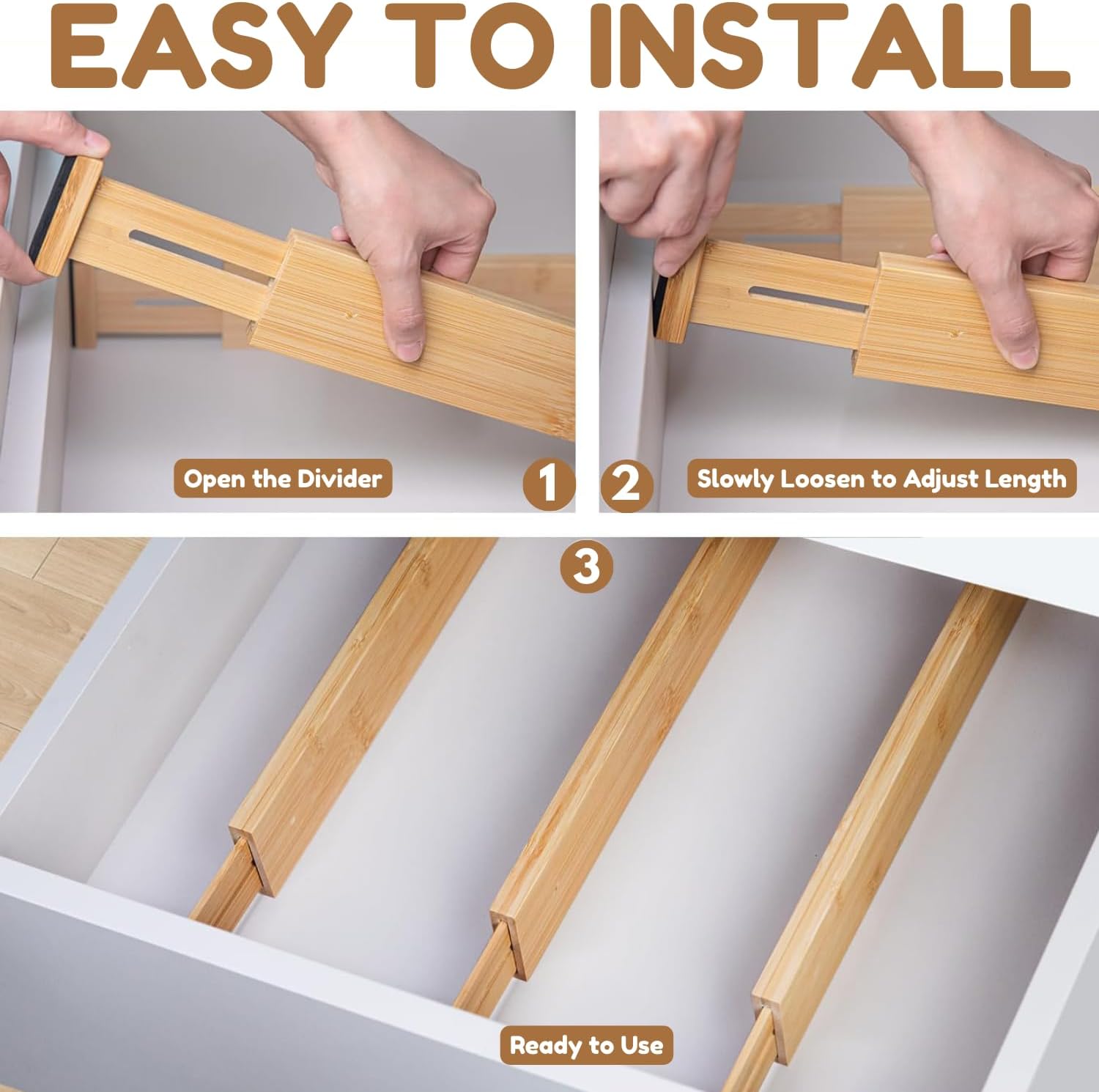 EASY TO INSTALL

Open the Divider

1

2

Slowly Loosen to Adjust Length

3

Ready to Use