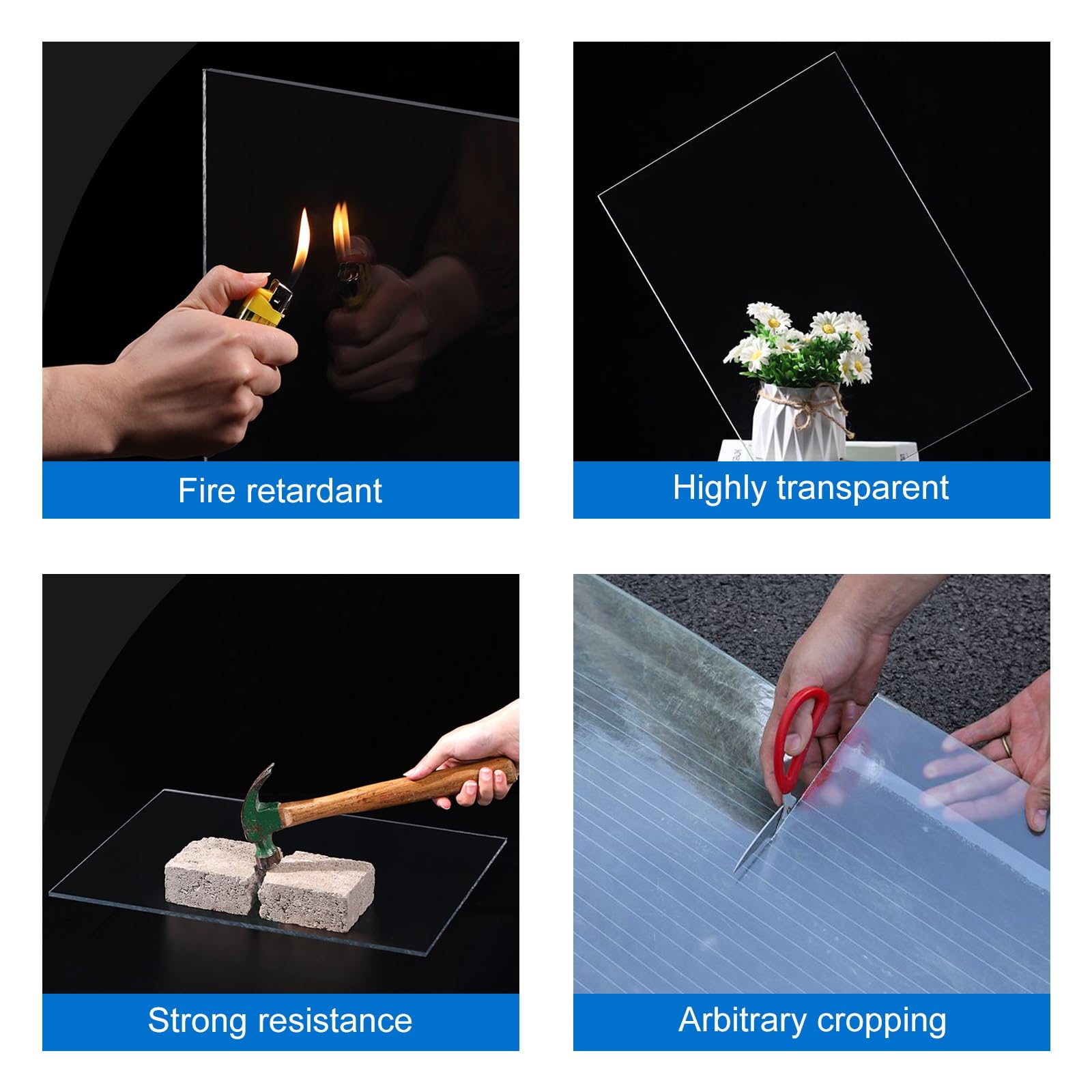 Fire retardant

Highly transparent

Strong resistance

Arbitrary cropping