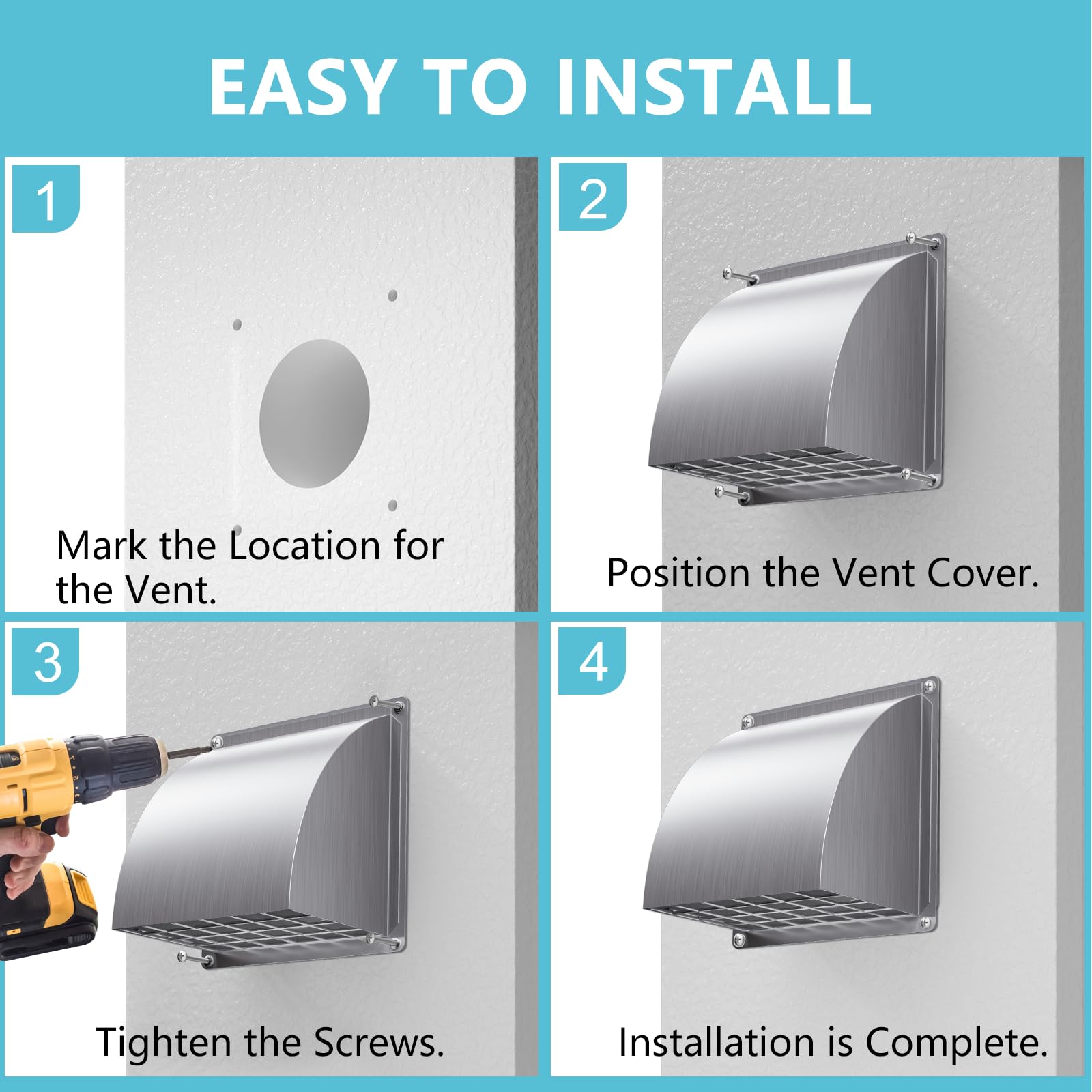 EASY TO INSTALL

1

Mark the Location for the Vent.

2

Position the Vent Cover.

3

Tighten the Screws.

4

Installation is Complete.