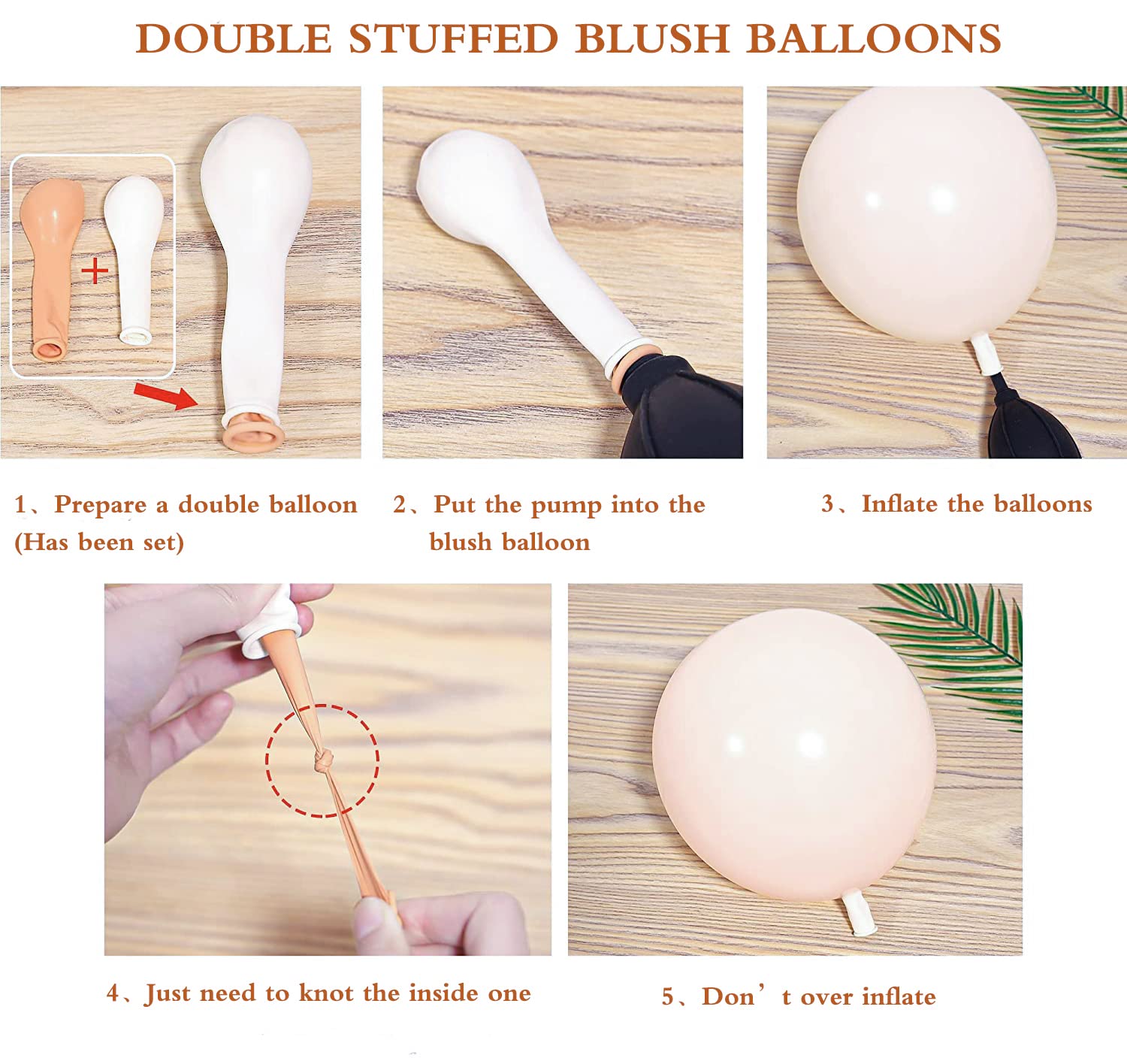 DOUBLE STUFFED BLUSH BALLOONS

+

1、Prepare a double balloon (Has been set)

2、Put the pump into the blush balloon

3、Inflate the balloons

4、Just need to knot the inside one

5、Don’t over inflate