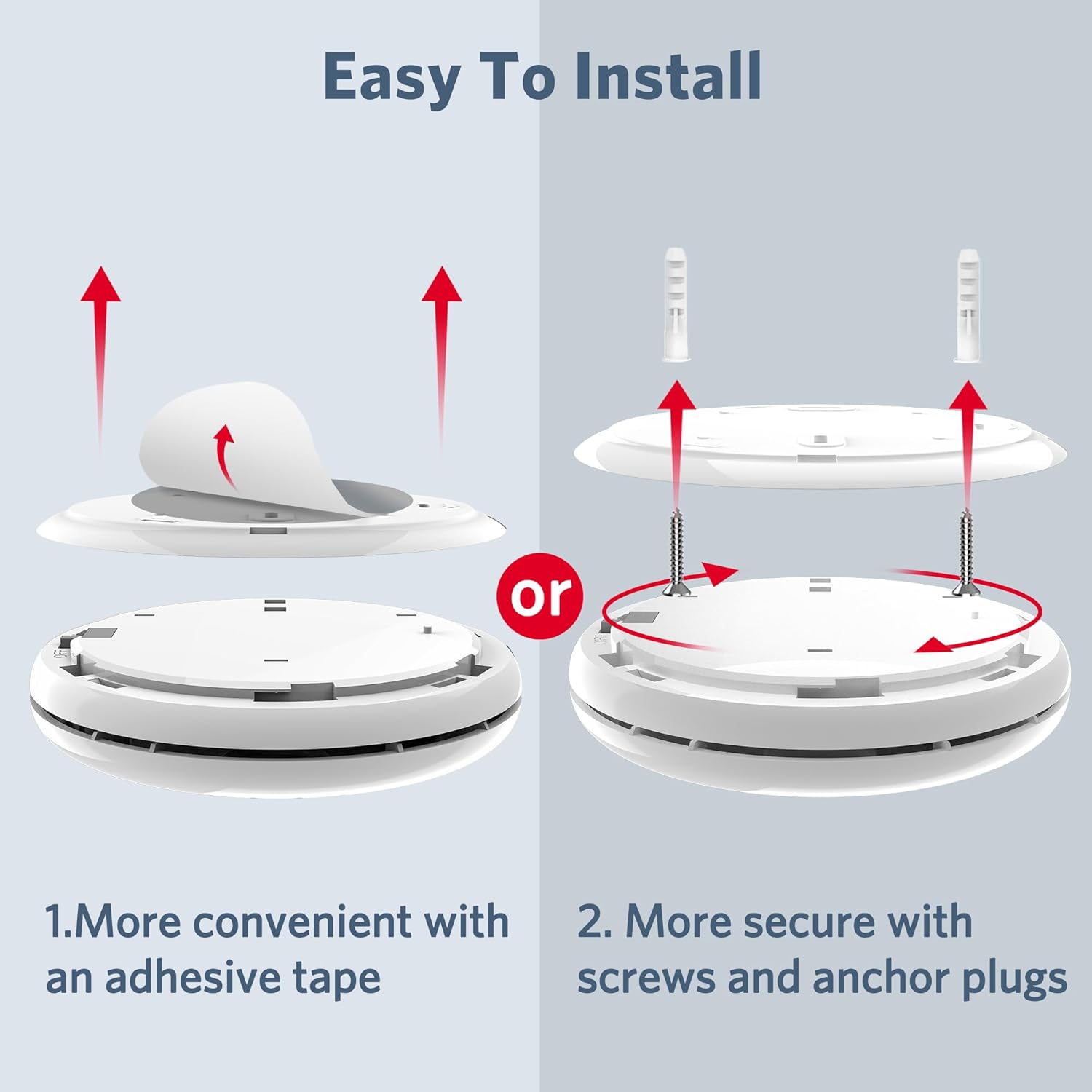 Easy To Install

or

1.More convenient with an adhesive tape

2. More secure with screws and anchor plugs