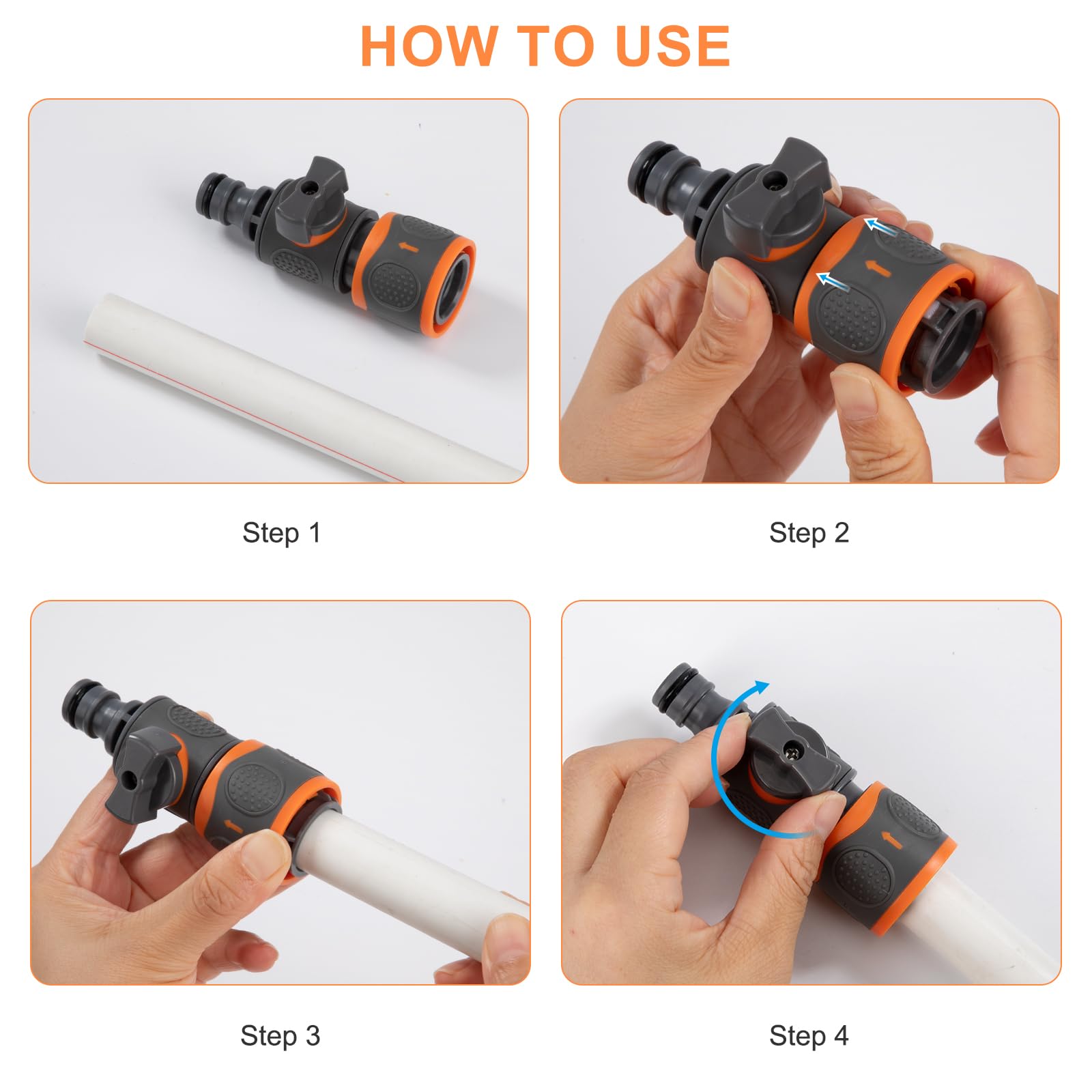 HOW TO USE

Step 1

Step 2

Step 3

Step 4