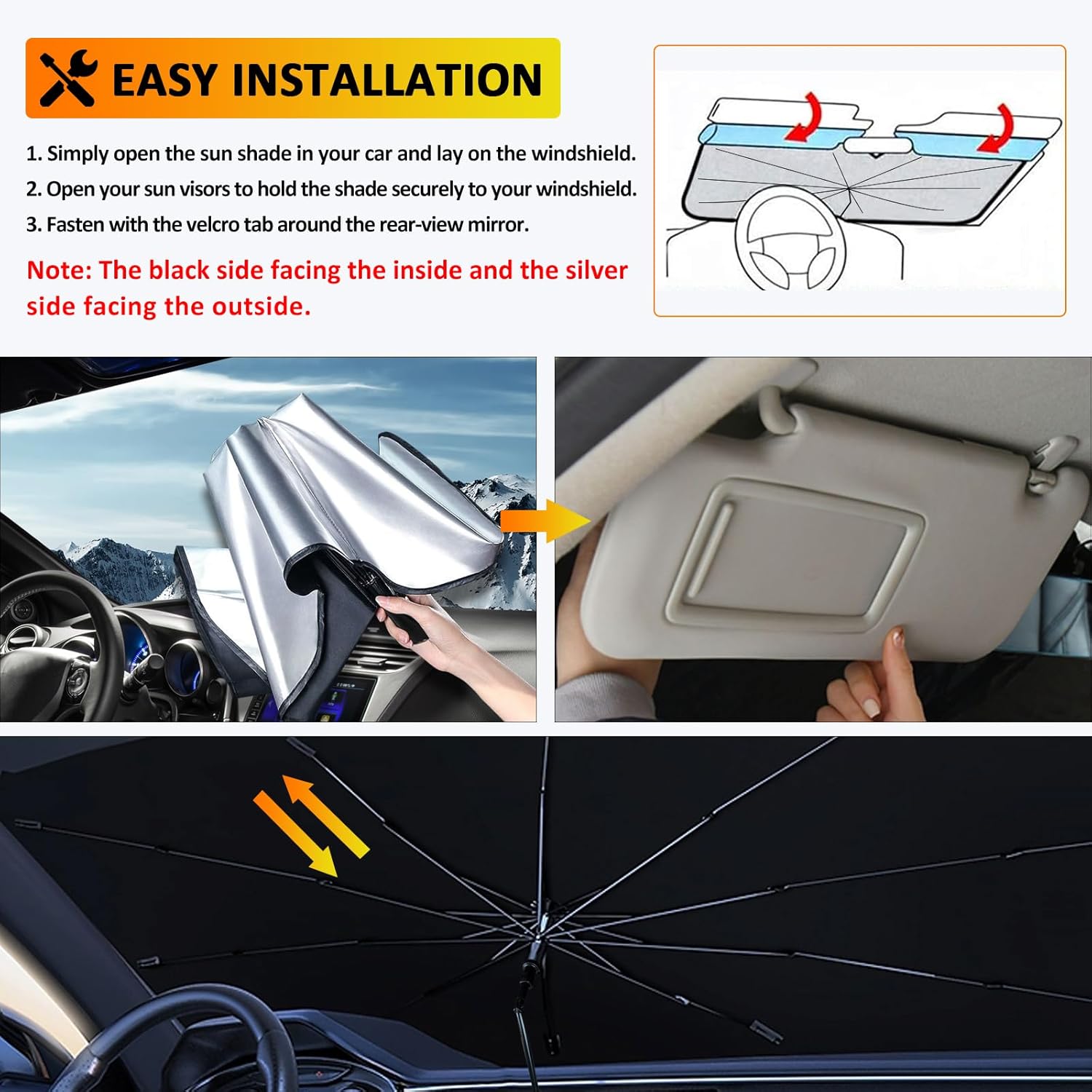 EASY INSTALLATION

1. Simply open the sun shade in your car and lay on the windshield.
2. Open your sun visors to hold the shade securely to your windshield.
3. Fasten with the velcro tab around the rear-view mirror.

Note: The black side facing the inside and the silver side facing the outside.