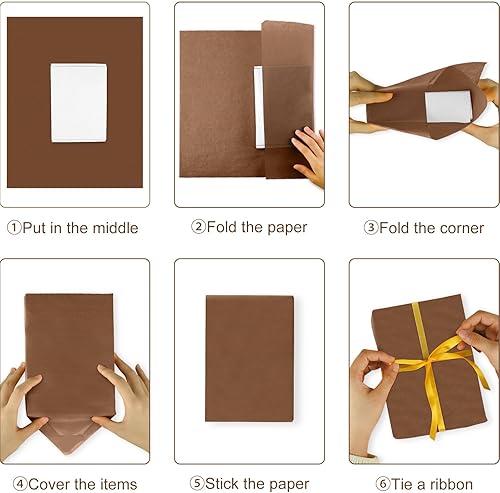 ①Put in the middle

②Fold the paper

③Fold the corner

④Cover the items

⑤Stick the paper

⑥Tie a ribbon