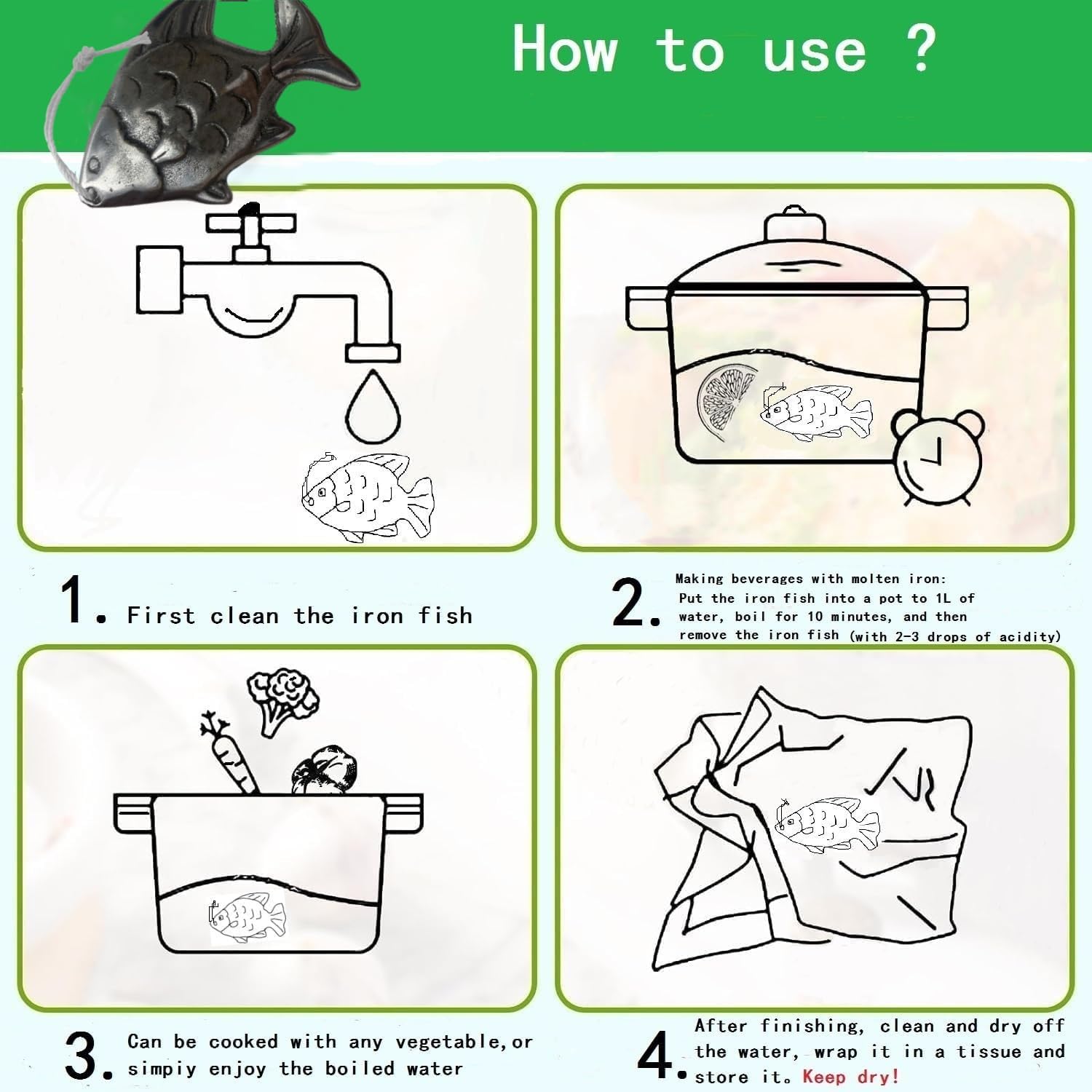 How to use ?

1. First clean the iron fish

2. Making beverages with molten iron: Put the iron fish into a pot to 1L of water, boil for 10 minutes, and then remove the iron fish (with 2-3 drops of acidity)

3. Can be cooked with any vegetable,or simpiy enjoy the boiled water

4. After finishing, clean and dry off the water, wrap it in a tissue and store it。Keep dry!