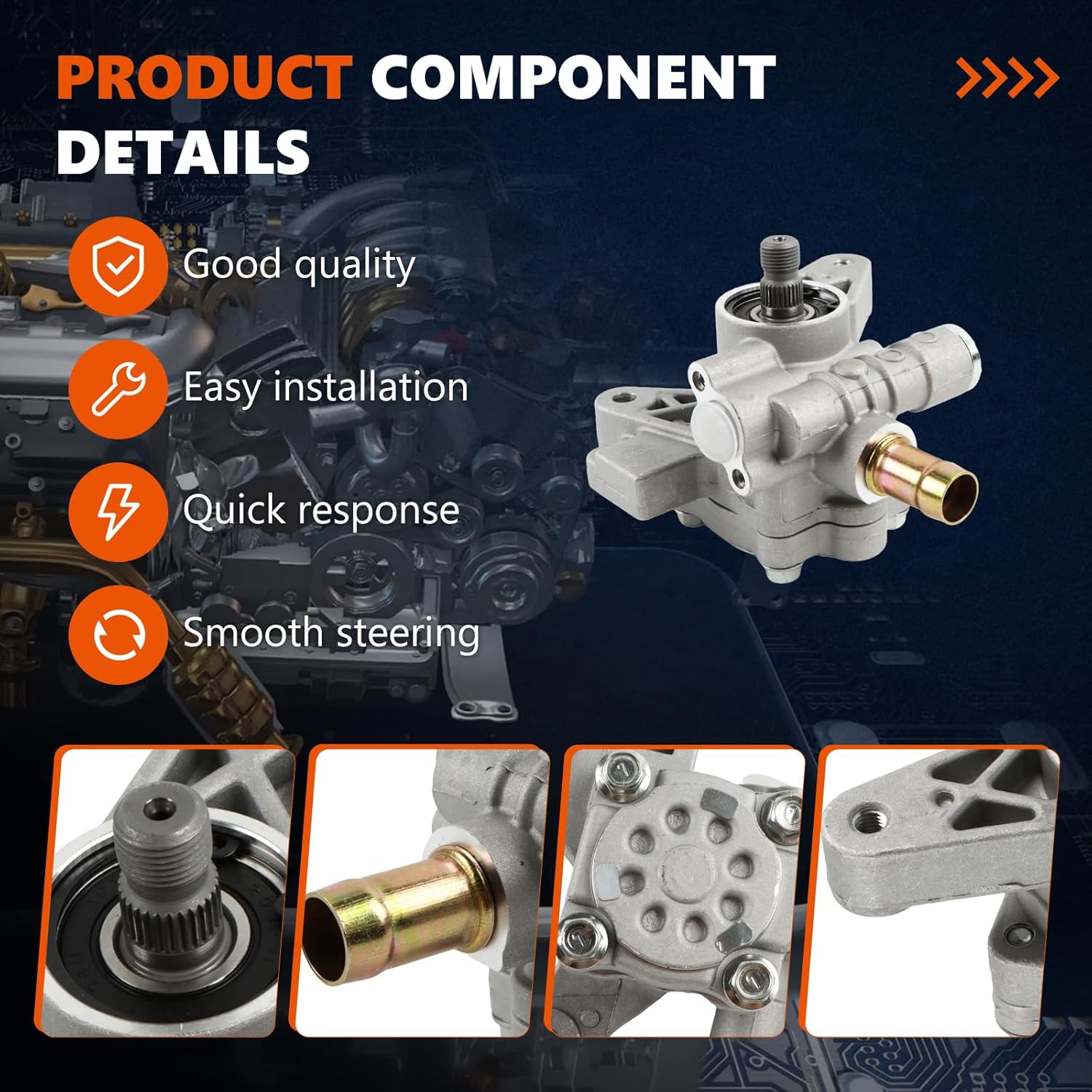 PRODUCT COMPONENT DETAILS

Good quality

Easy installation

Quick response

Smooth steering