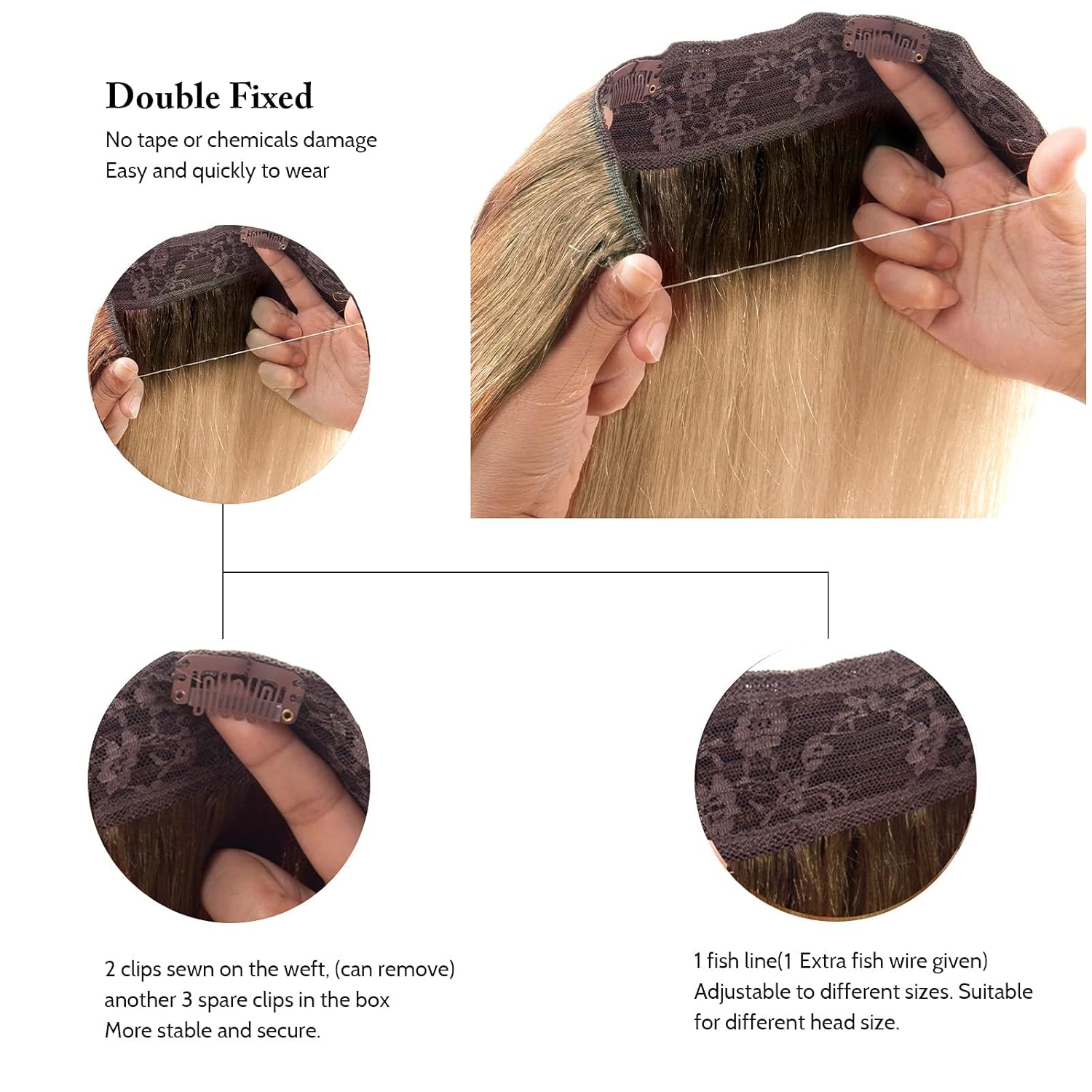 Double Fixed

No tape or chemicals damage
Easy and quickly to wear

2 clips sewn on the weft, (can remove)
another 3 spare clips in the box
More stable and secure.

1 fish line(1 Extra fish wire given)
Adjustable to different sizes. Suitable for different head size.