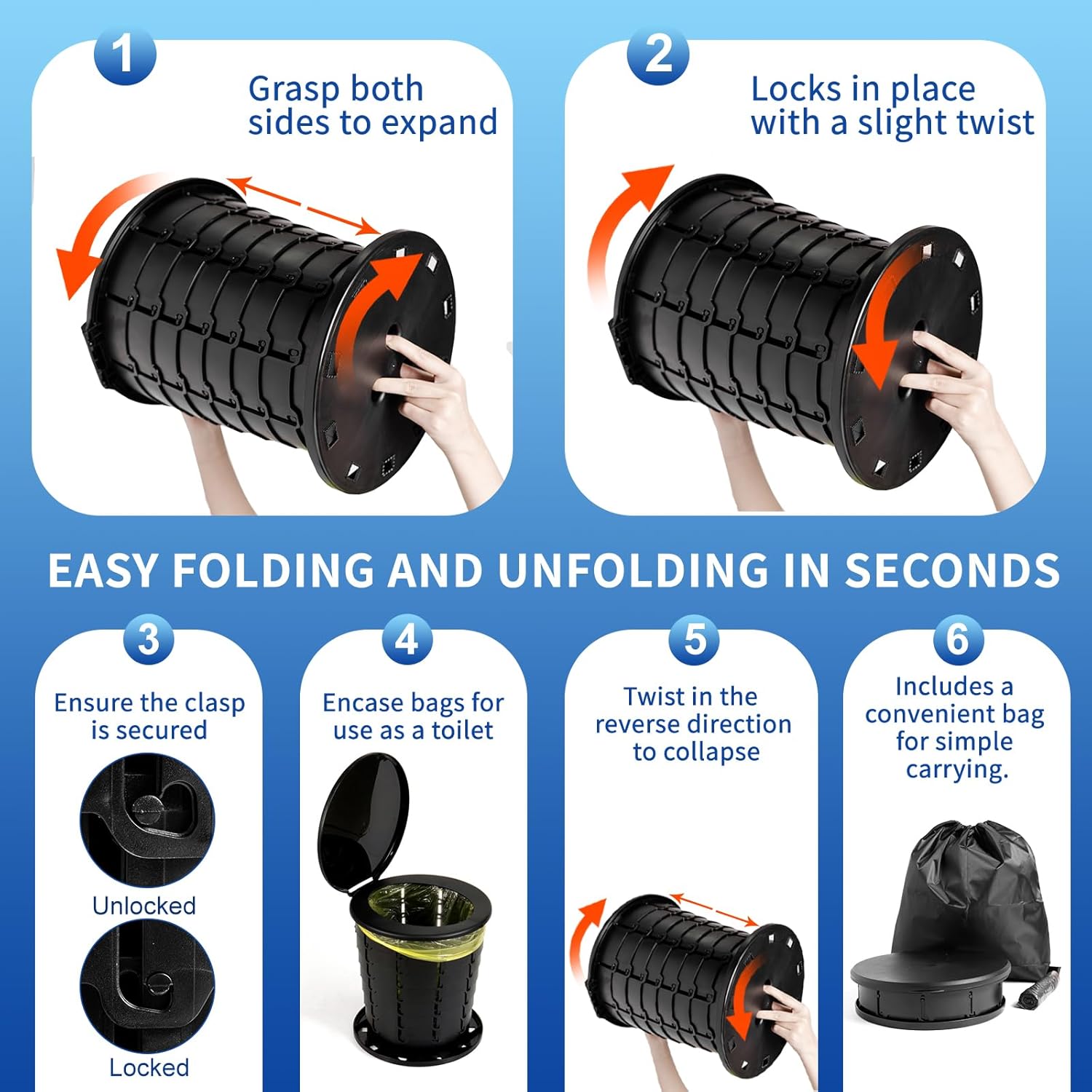 1

Grasp both sides to expand

2

Locks in place with a slight twist

EASY FOLDING AND UNFOLDING IN SECONDS

3

Ensure the clasp is secured

Unlocked

Locked

4

Encase bags for use as a toilet

5

Twist in the reverse direction to collapse

6

Includes a convenient bag for simple carrying.