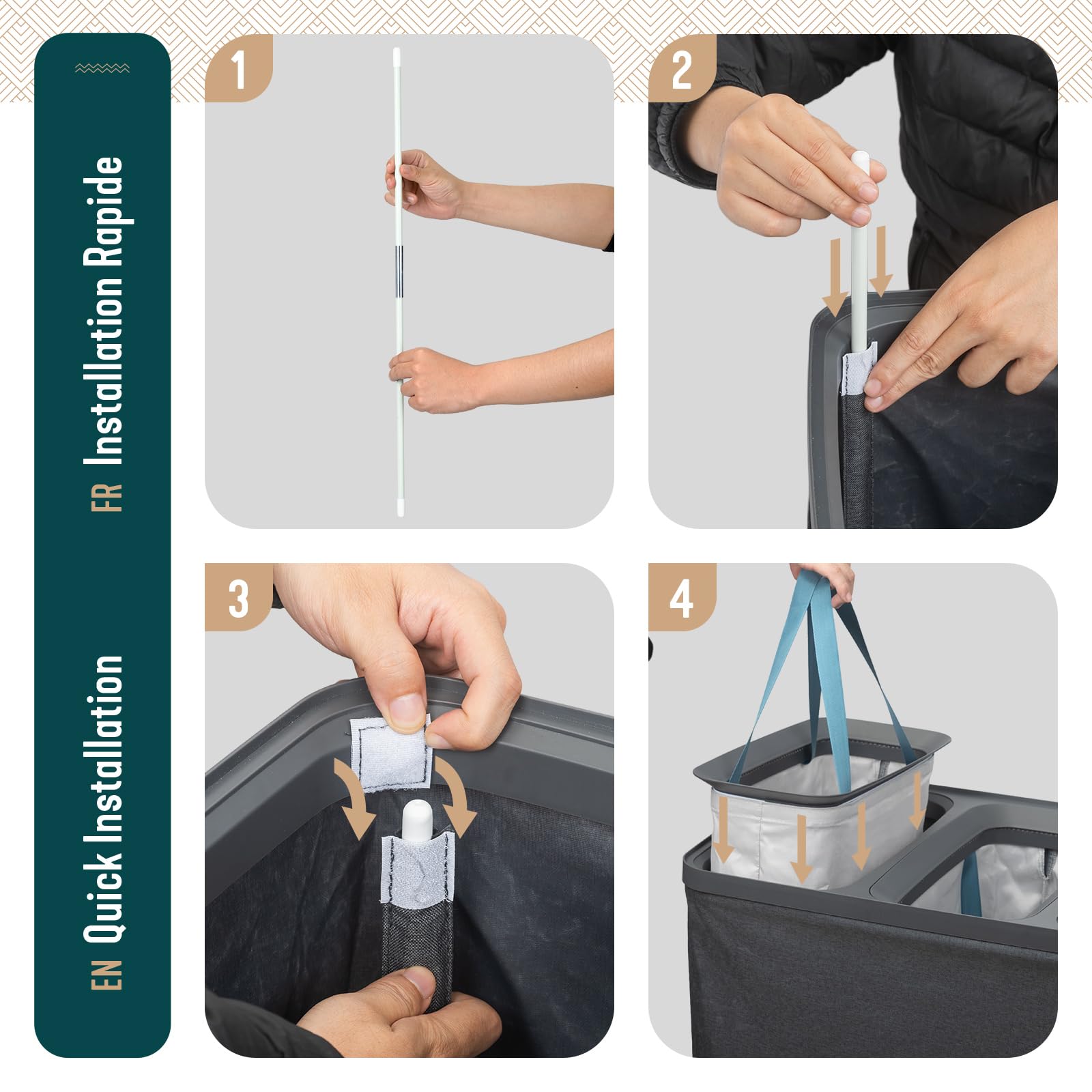 EN Quick Installation

FR Installation Rapide

1

2

3

4