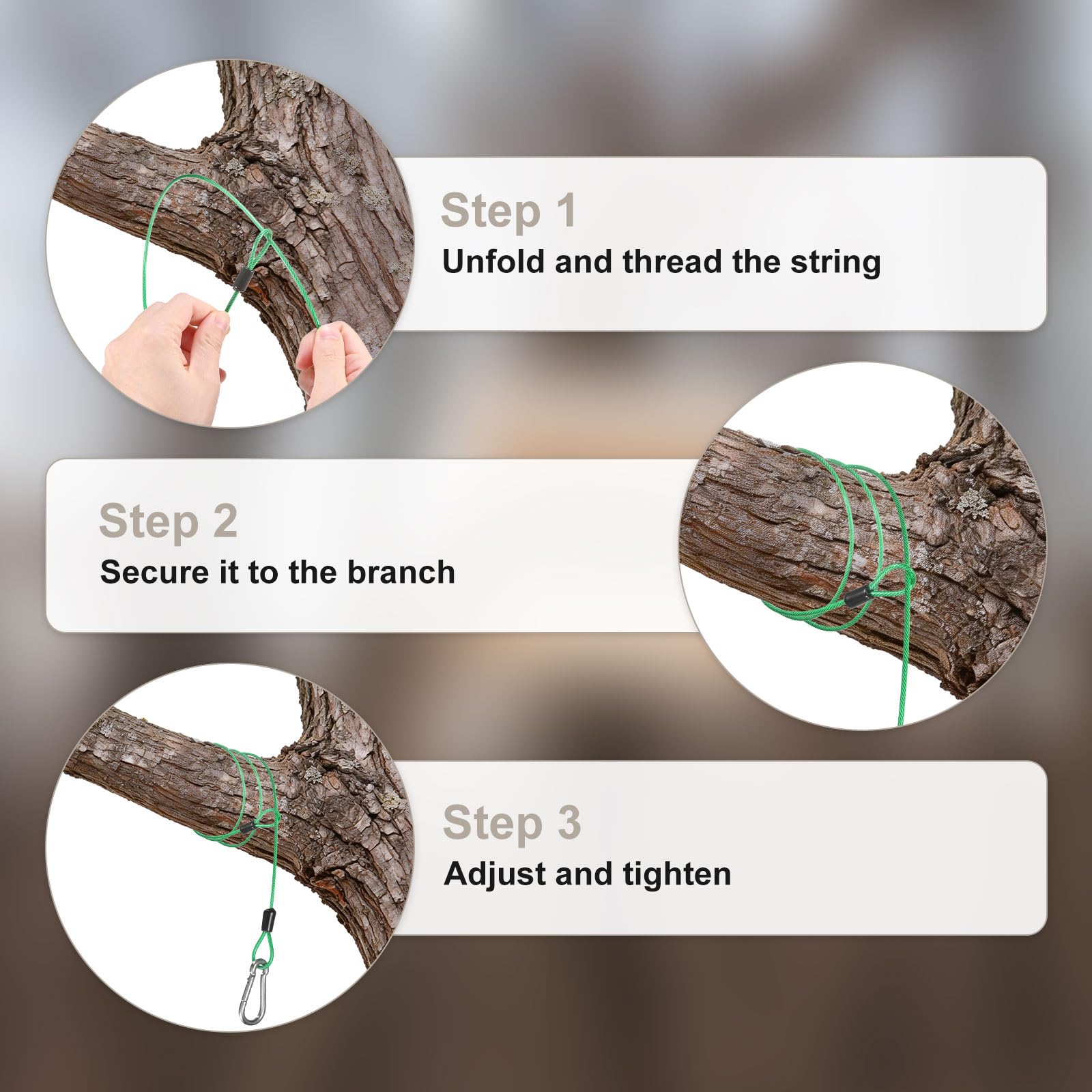 Step 1
Unfold and thread the string

Step 2
Secure it to the branch

Step 3
Adjust and tighten