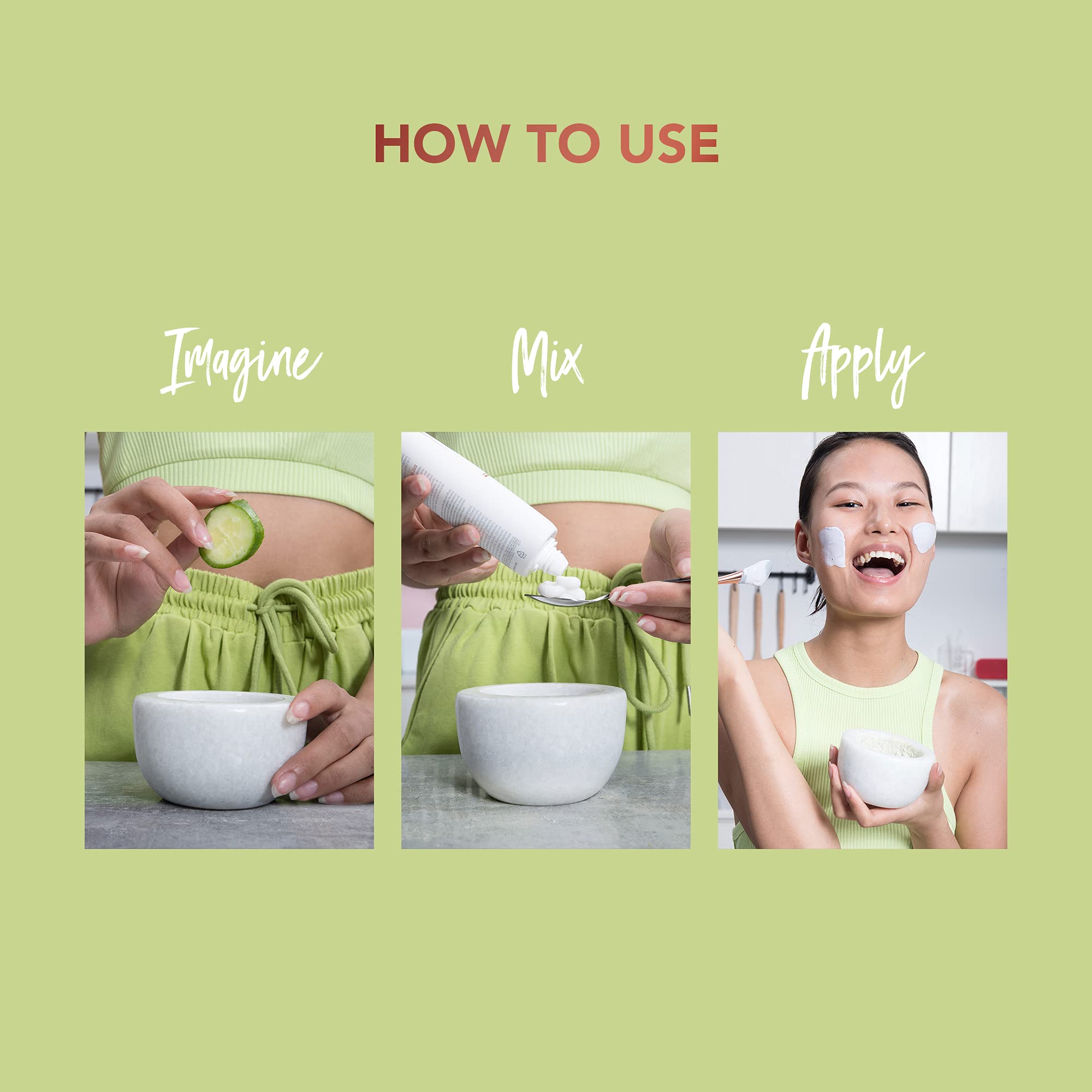 HOW TO USE

Imagine

Mix

Apply