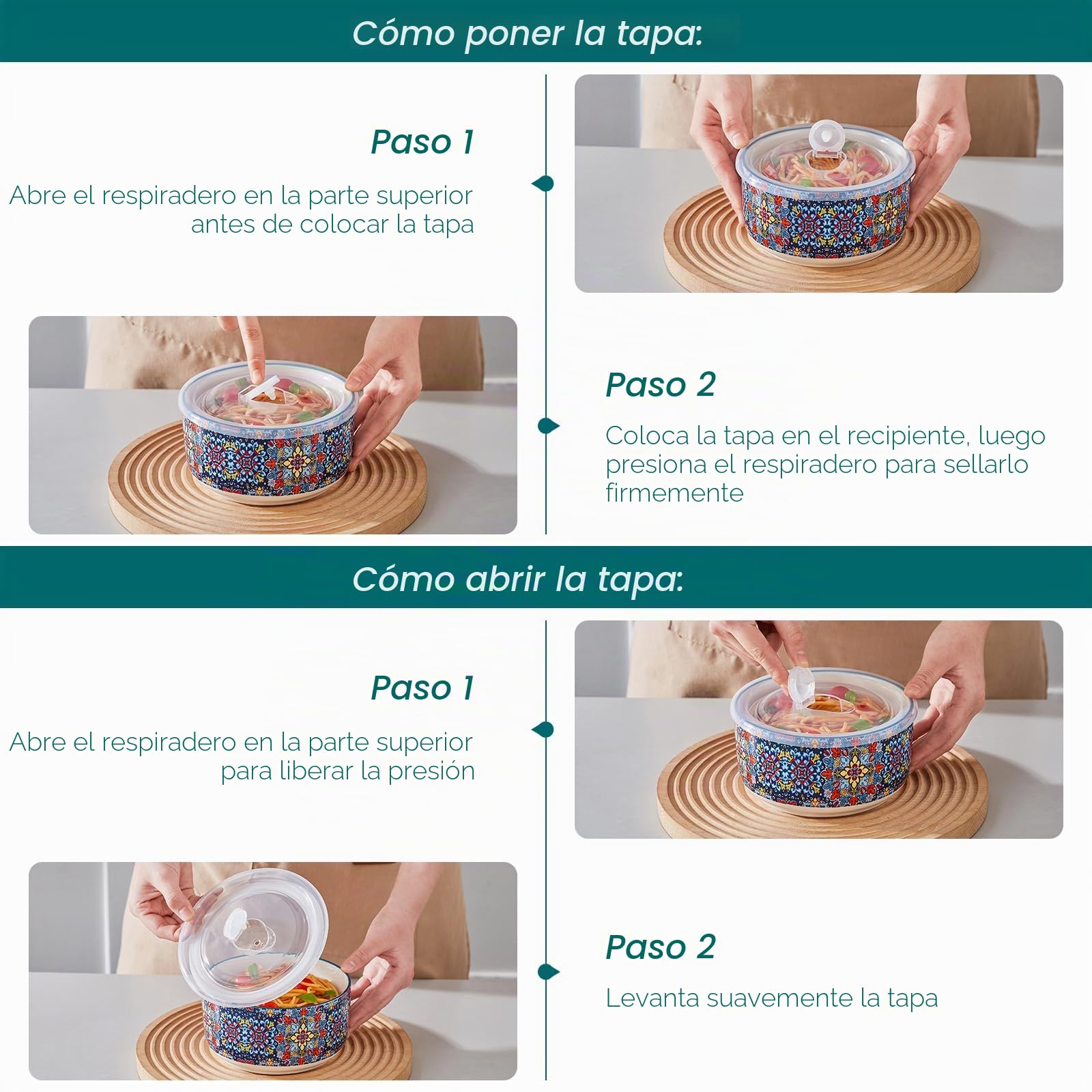 Cómo poner la tapa:

Paso 1

Abre el respiradero en la parte superior antes de colocar la tapa

Paso 2

Coloca la tapa en el recipiente, luego presiona el respiradero para sellarlo firmemente

Cómo abrir la tapa:

Paso 1

Abre el respiradero en la parte superior para liberar la presión

Paso 2

Levanta suavemente la tapa