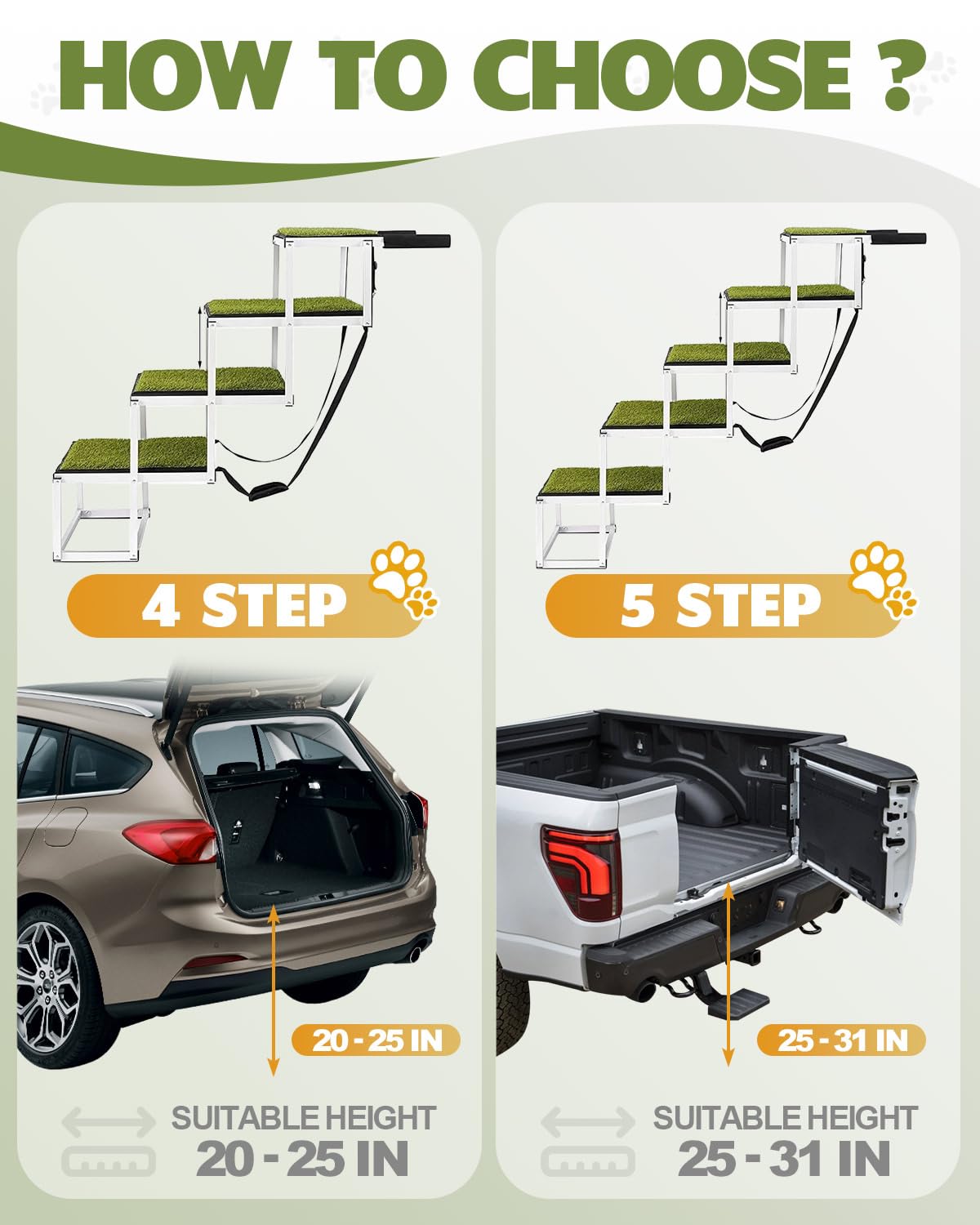 HOW TO CHOOSE ?

4 STEP

20 - 25 IN

SUITABLE HEIGHT
20 - 25 IN

5 STEP

25 - 31 IN

SUITABLE HEIGHT
25 - 31 IN