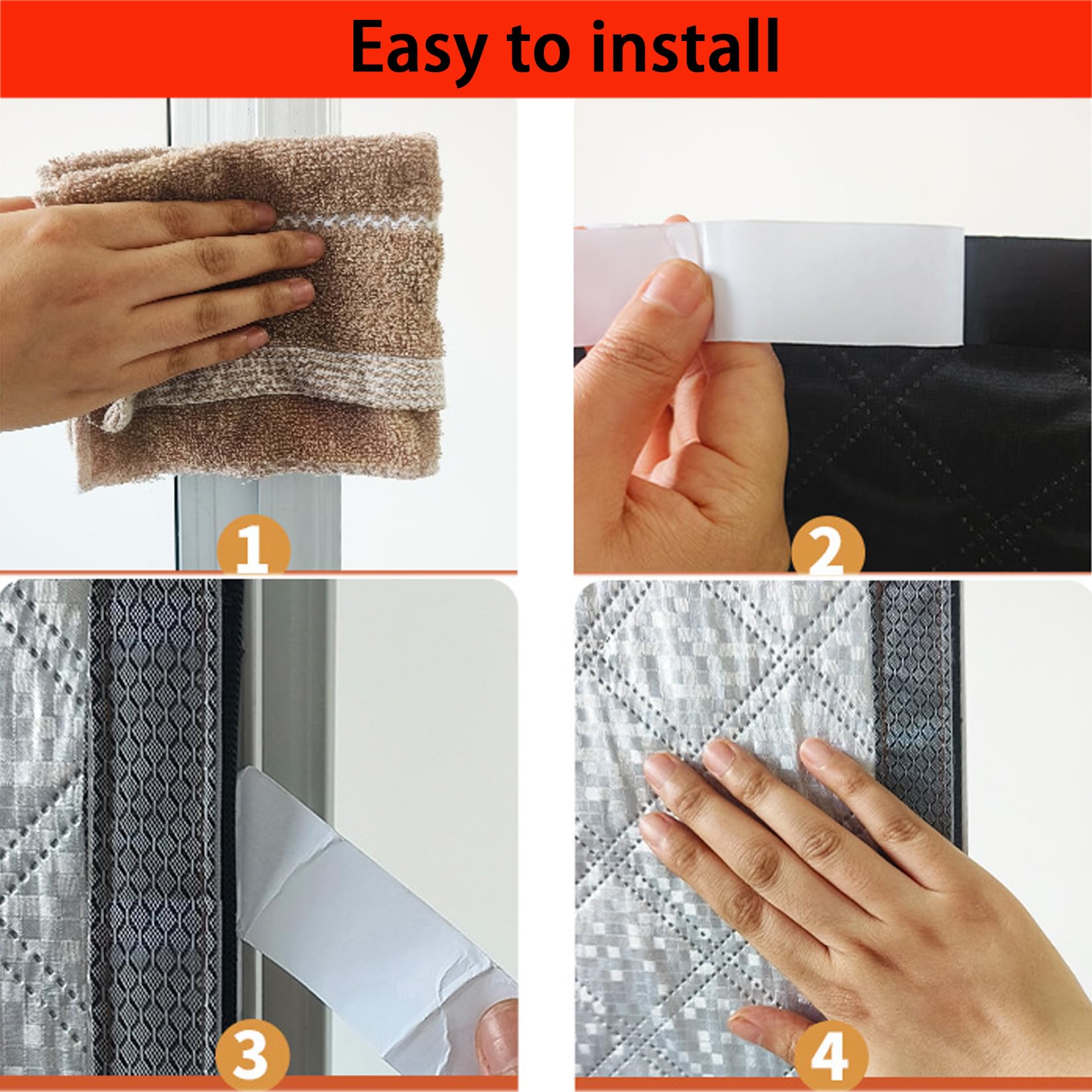 Easy to install

1

2

3

4