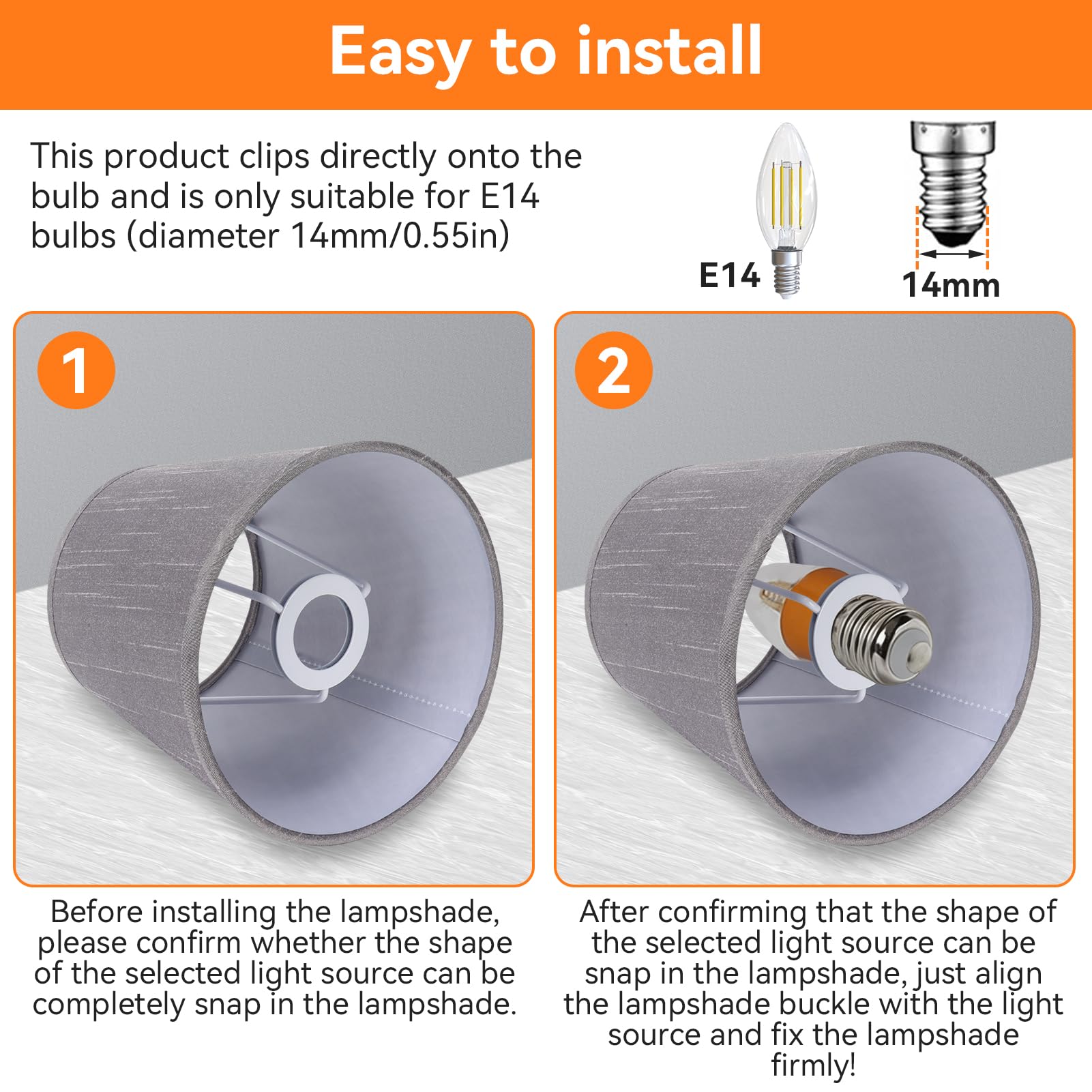 Easy to install

This product clips directly onto the bulb and is only suitable for E14 bulbs (diameter 14mm/0.55in)

E14

14mm

1

2

Before installing the lampshade, please confirm whether the shape of the selected light source can be completely snap in the lampshade.

After confirming that the shape of the selected light source can be snap in the lampshade, just align the lampshade buckle with the light source and fix the lampshade firmly!