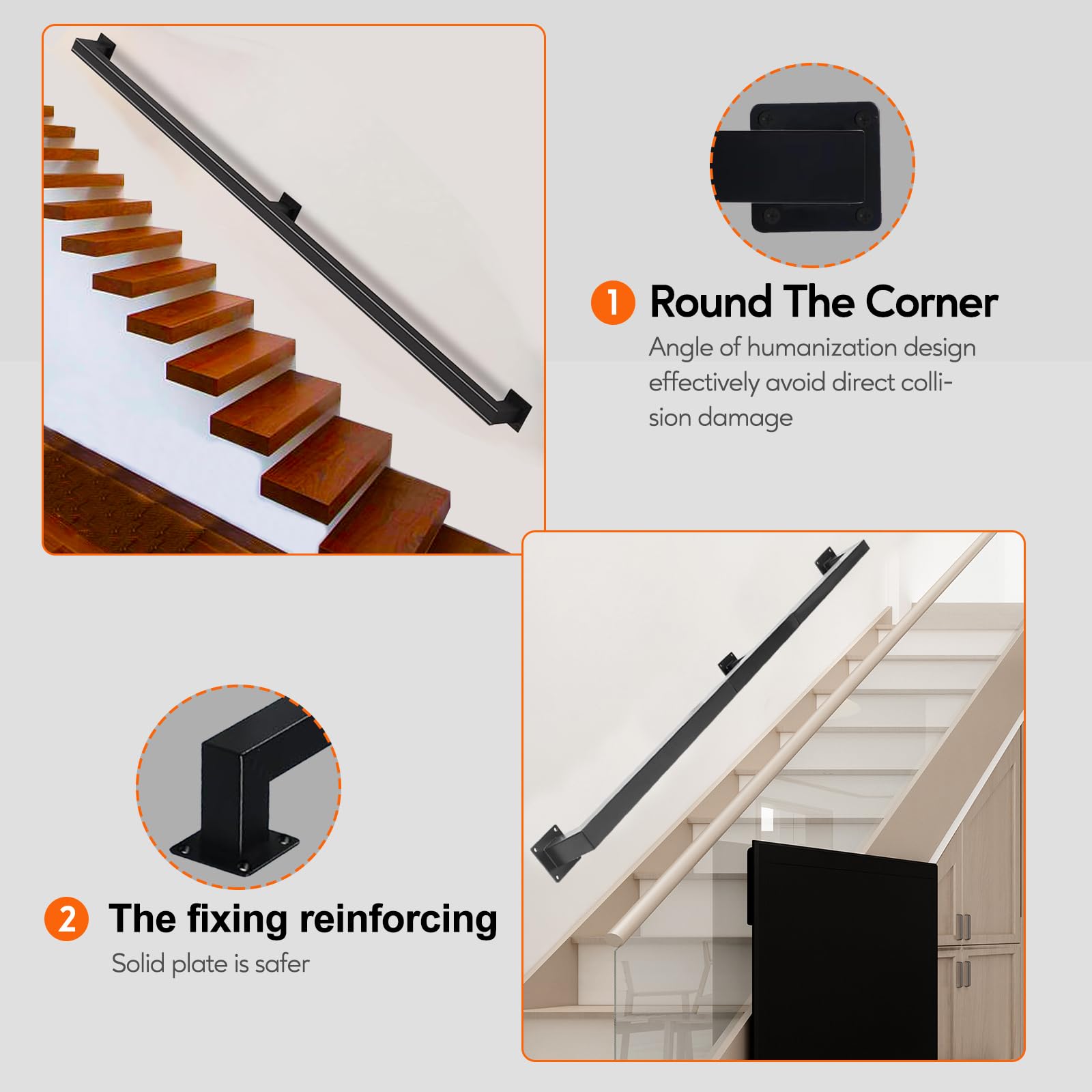 1 Round The Corner

Angle of humanization design effectively avoid direct collision damage

2 The fixing reinforcing

Solid plate is safer