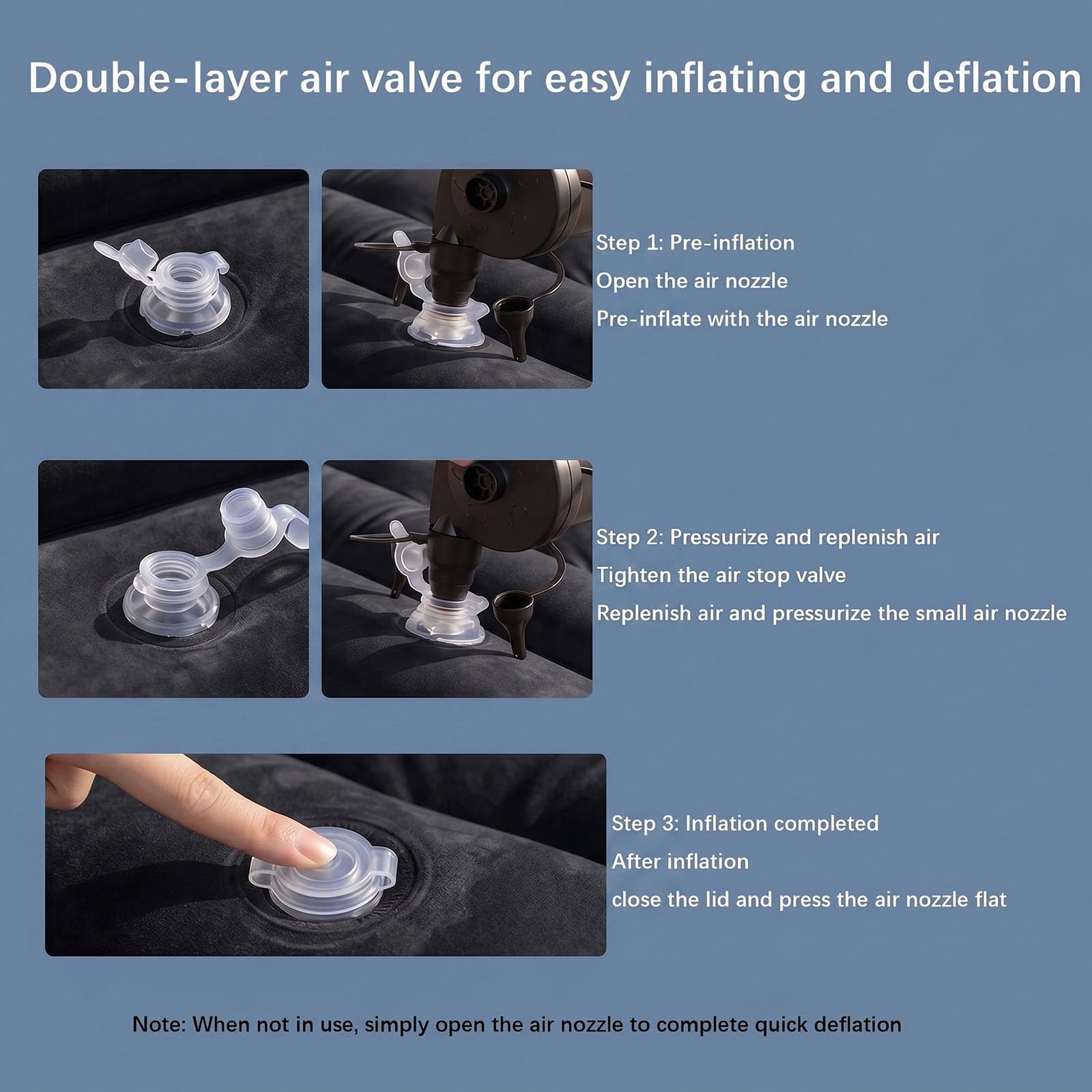 Double-layer air valve for easy inflating and deflation

Step 1: Pre-inflation
Open the air nozzle
Pre-inflate with the air nozzle

Step 2: Pressurize and replenish air
Tighten the air stop valve
Replenish air and pressurize the small air nozzle

Step 3: Inflation completed
After inflation
close the lid and press the air nozzle flat

Note: When not in use, simply open the air nozzle to complete quick deflation